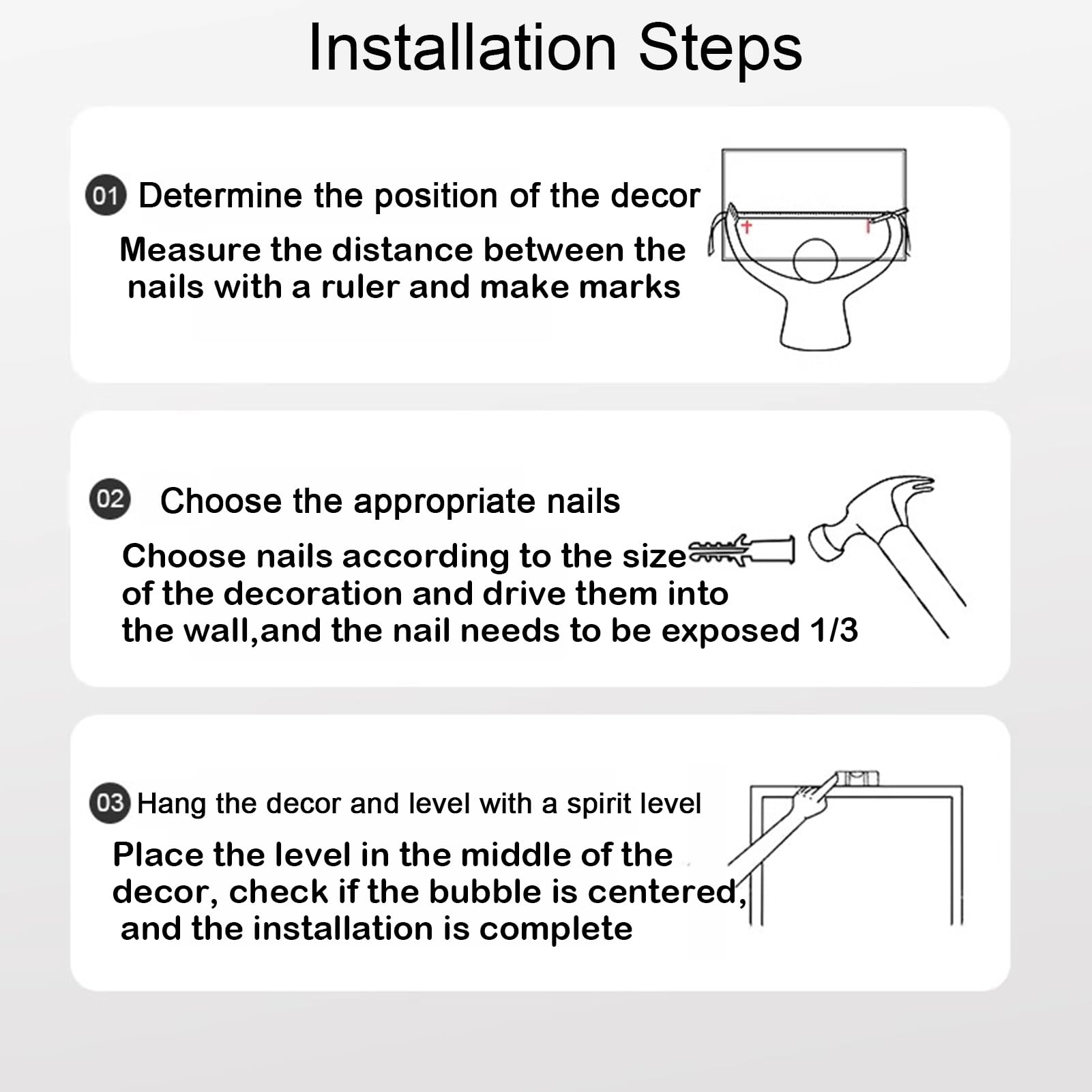 Installation Steps

01 Determine the position of the decor

Measure the distance between the nails with a ruler and make marks

02 Choose the appropriate nails

Choose nails according to the size of the decoration and drive them into the wall,and the nail needs to be exposed 1/3

03 Hang the decor and level with a spirit level

Place the level in the middle of the decor, check if the bubble is centered, and the installation is complete