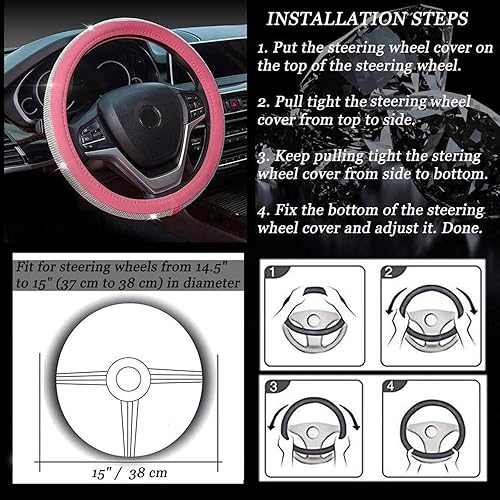 INSTALLATION STEPS

1. Put the steering wheel cover on the top of the steering wheel.

2. Pull tight the steering wheel cover from top to side.

3. Keep pulling tight the stering wheel cover from side to bottom.

4. Fix the bottom of the steering wheel cover and adjust it. Done.

Fit for steering wheels from 14.5" to 15" (37 cm to 38 cm) in diameter

15" / 38 cm

1

2

3

4