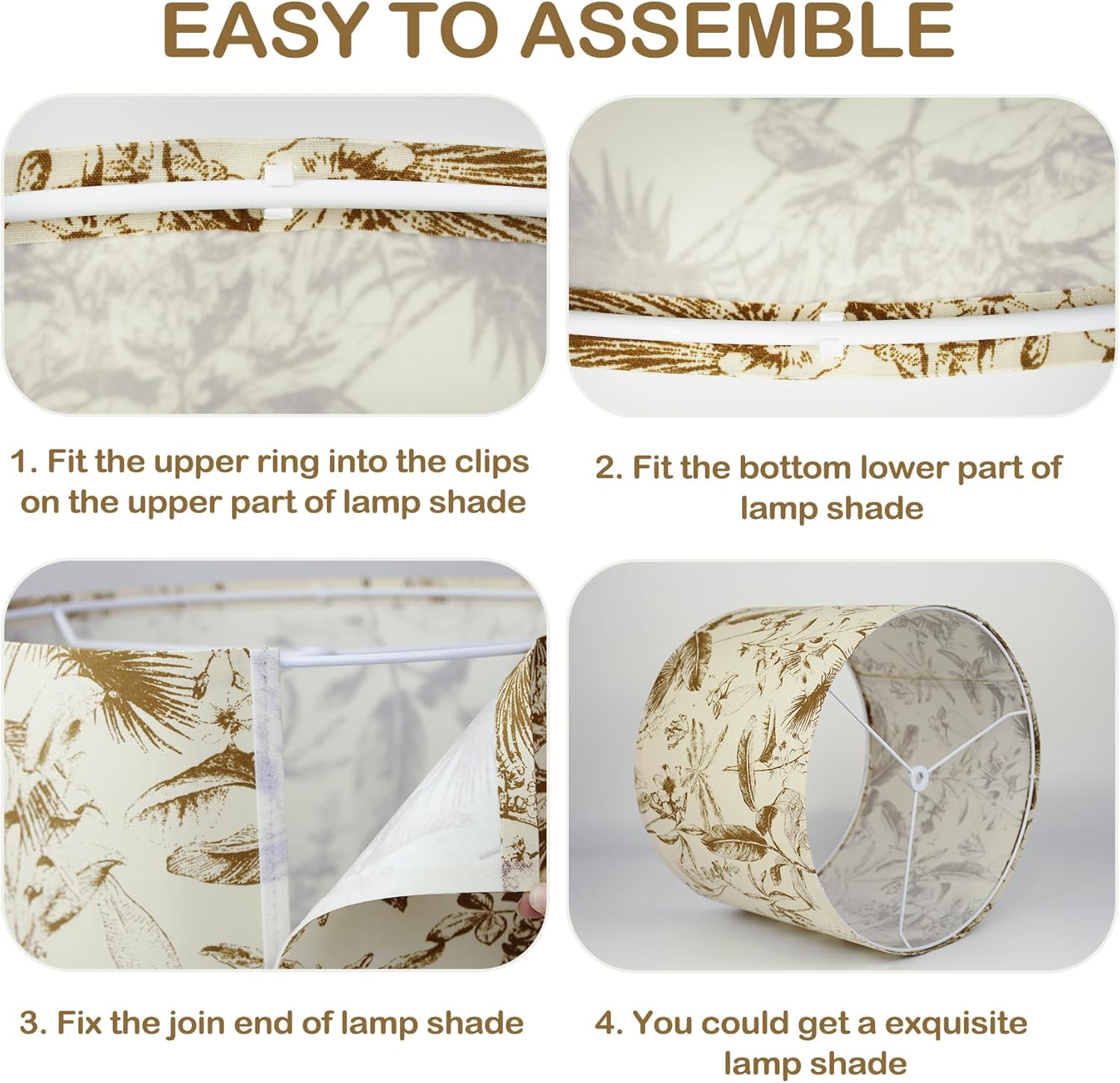 EASY TO ASSEMBLE

1. Fit the upper ring into the clips on the upper part of lamp shade

2. Fit the bottom lower part of lamp shade

3. Fix the join end of lamp shade

4. You could get a exquisite lamp shade