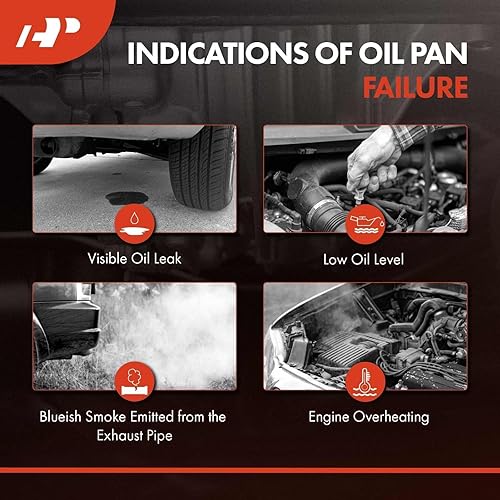 INDICATIONS OF OIL PAN FAILURE

Visible Oil Leak

Low Oil Level

Blueish Smoke Emitted from the Exhaust Pipe

Engine Overheating