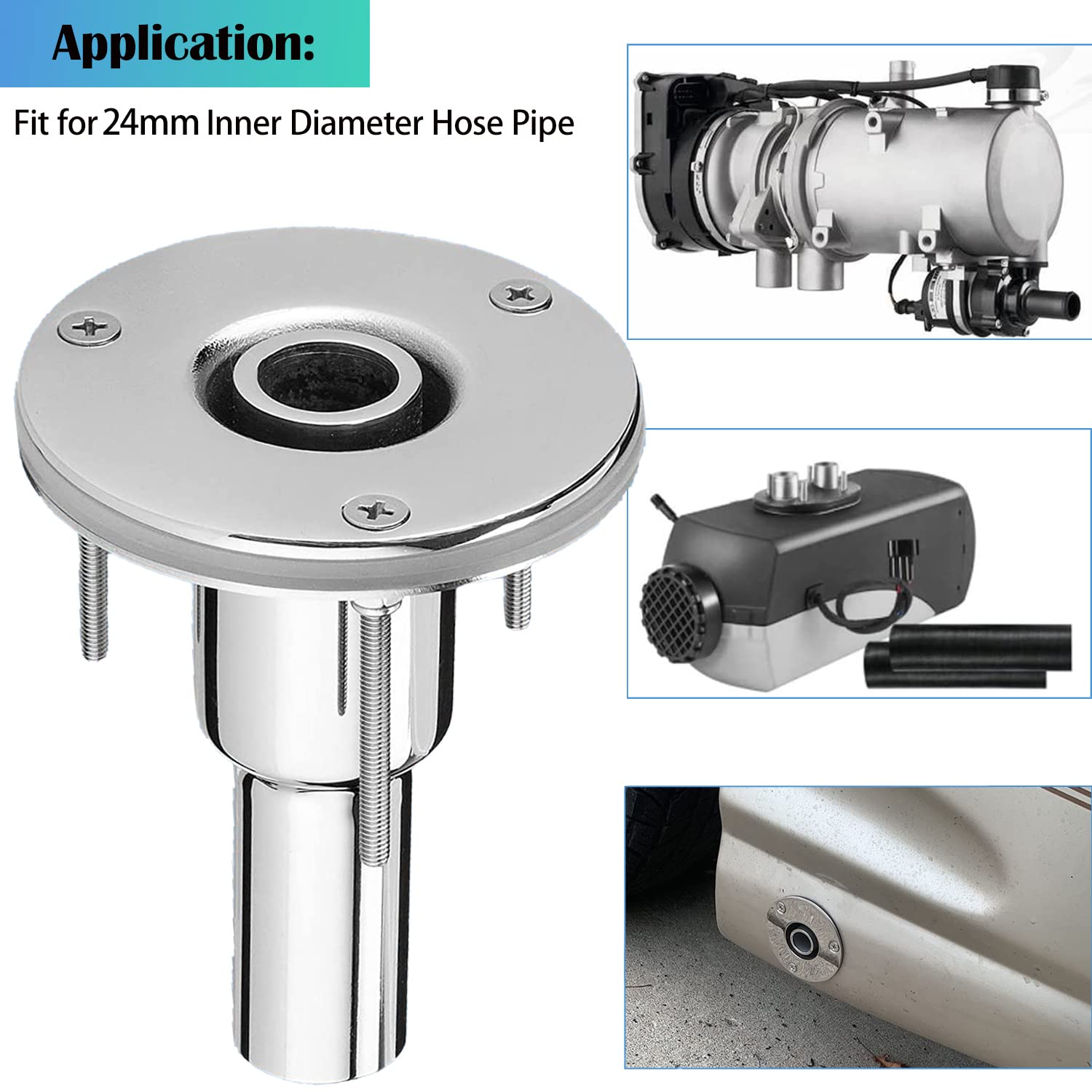 Application:

Fit for 24mm Inner Diameter Hose Pipe