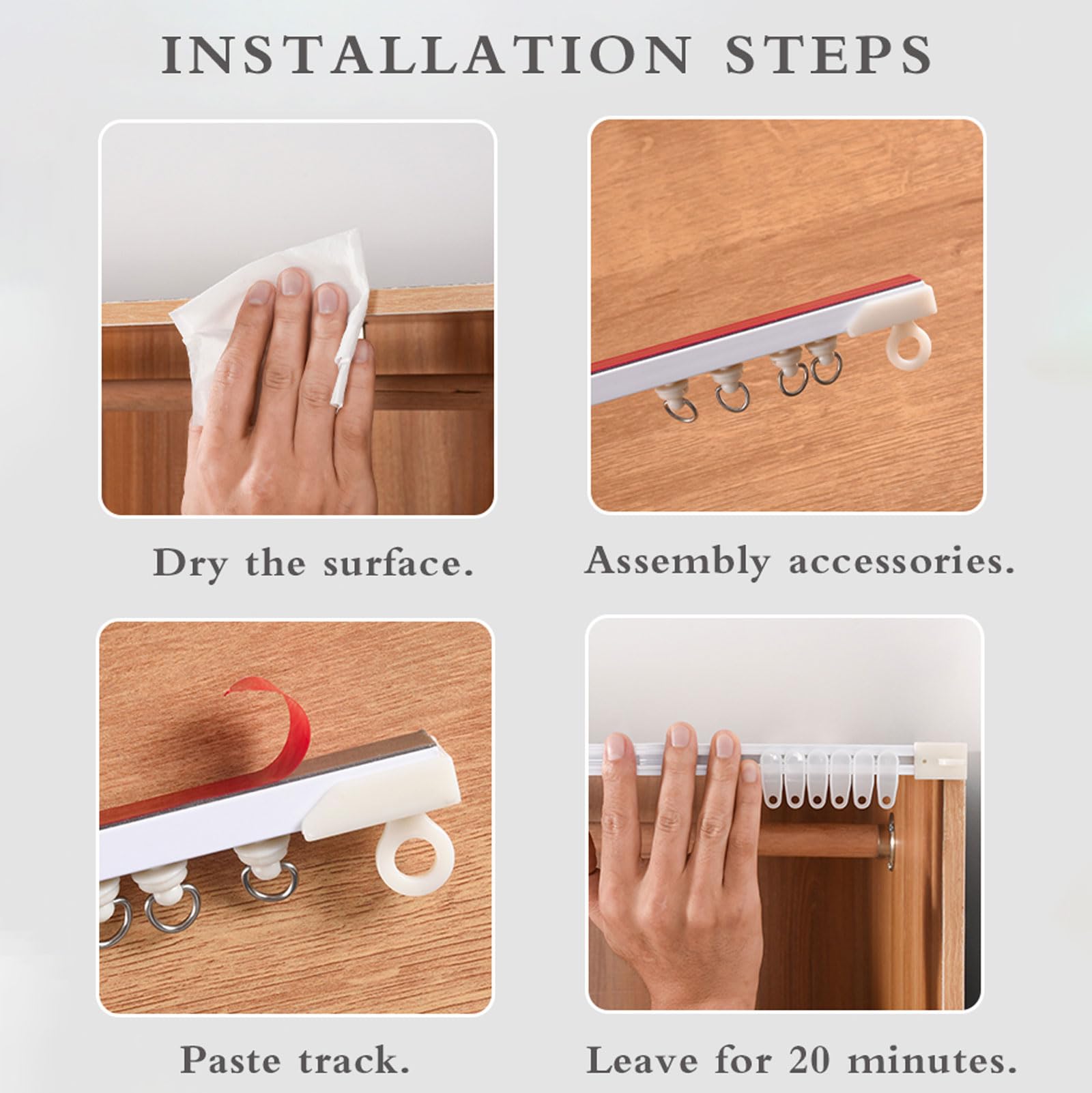 INSTALLATION STEPS

Dry the surface.

Assembly accessories.

Paste track.

Leave for 20 minutes.