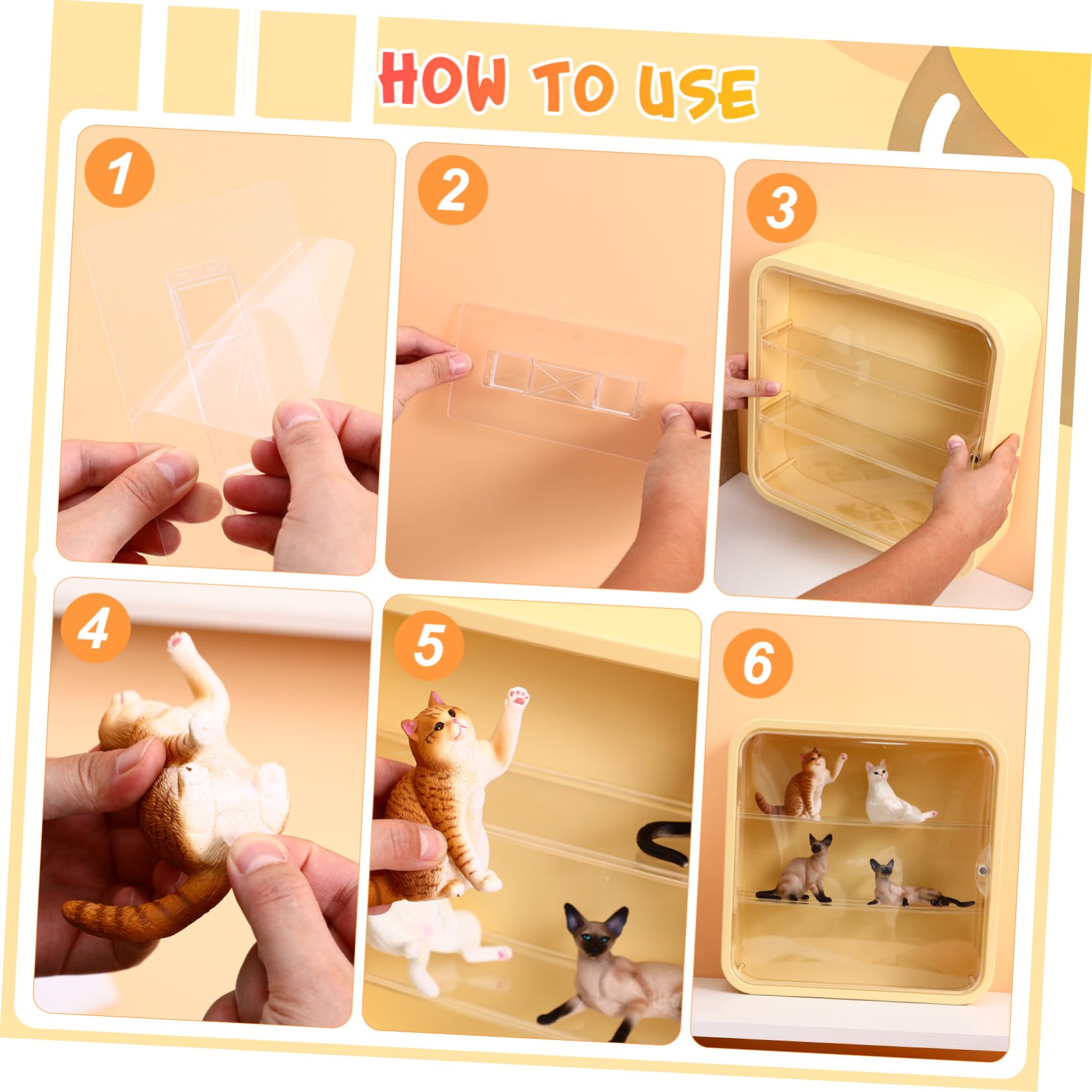 HOW TO USE

1

2

3

4

5

6