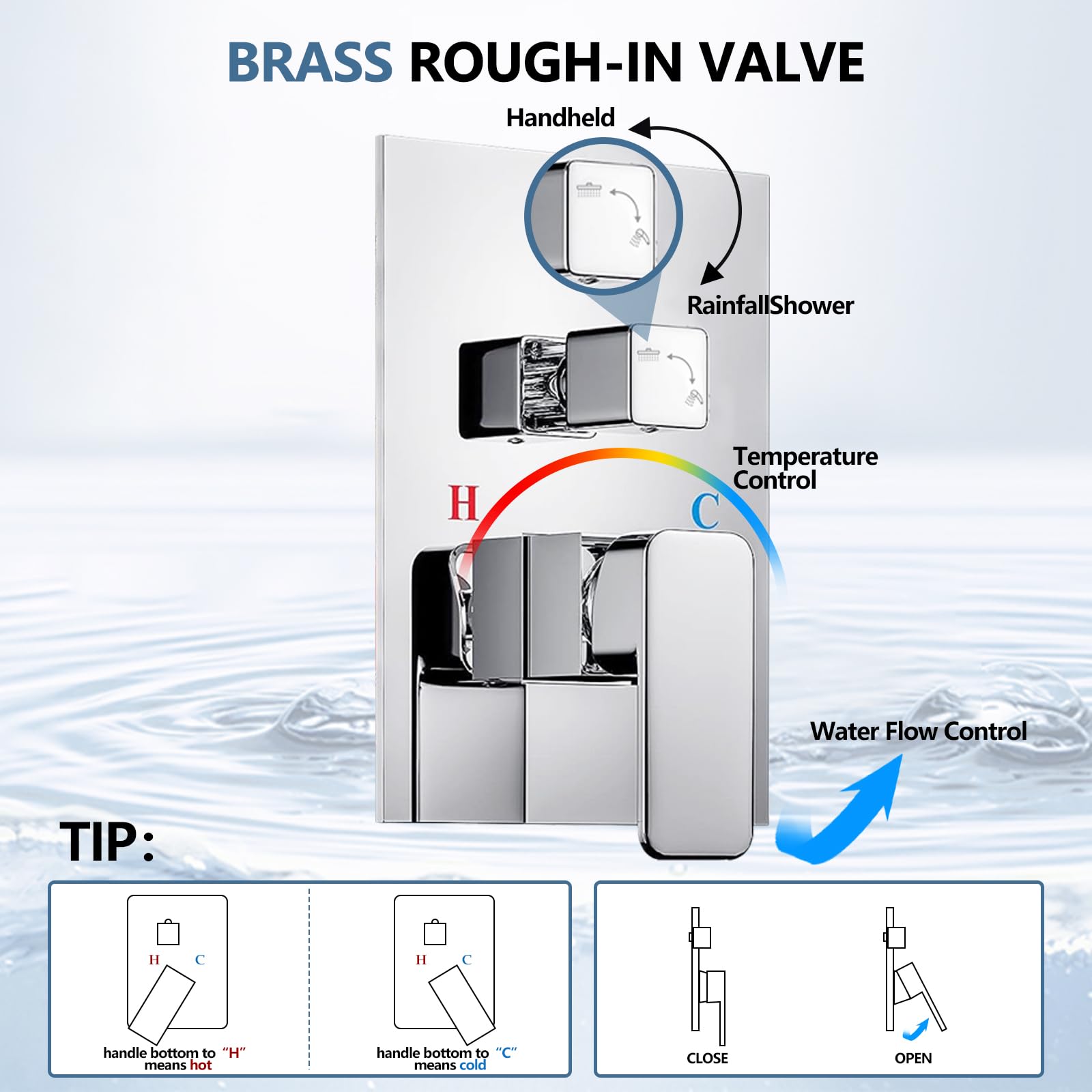 BRASS ROUGH-IN VALVE

Handheld

RainfallShower

Temperature Control

H

C

Water Flow Control

TIP:

H C

handle bottom to "H" means hot

H C

handle bottom to "C" means cold

CLOSE

OPEN