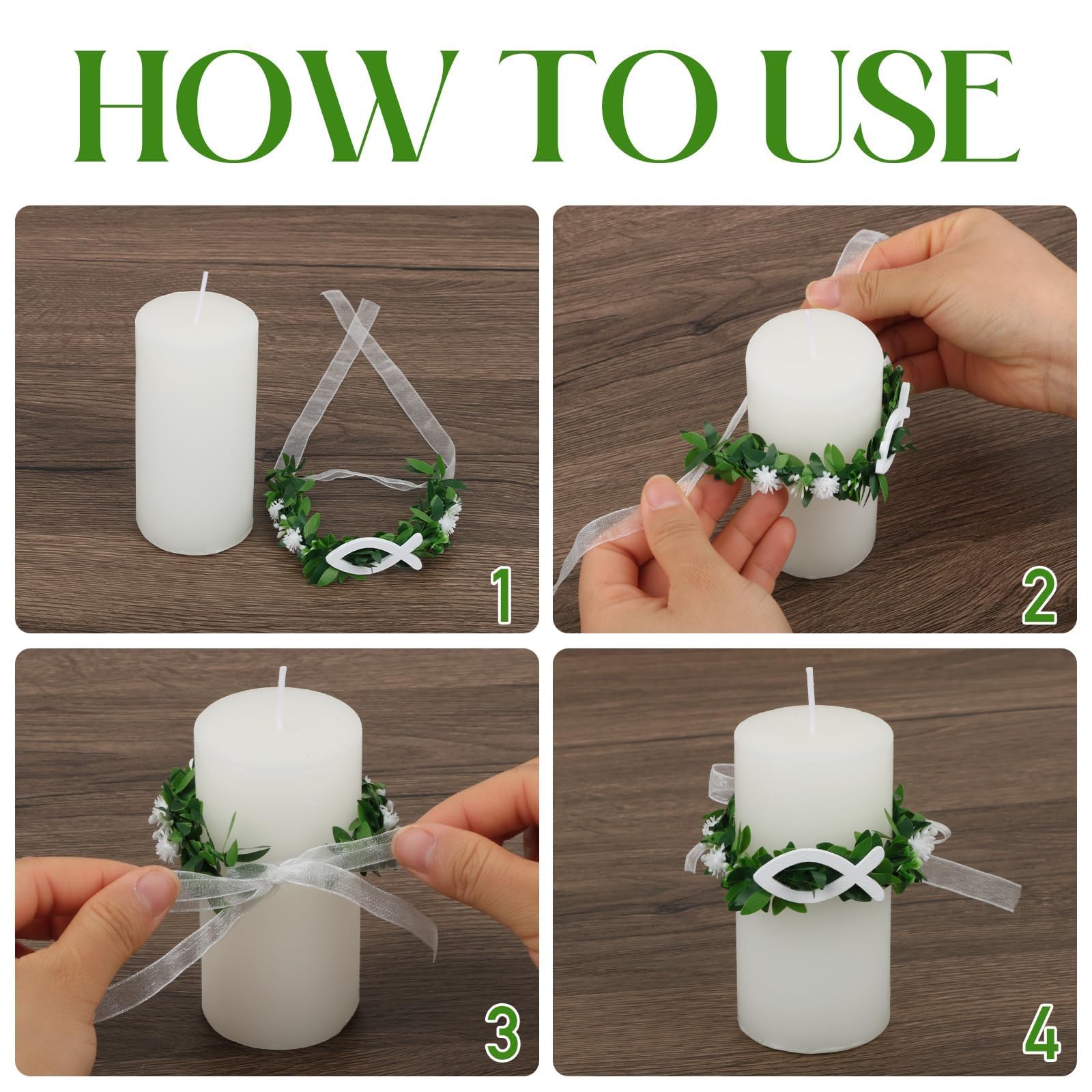 HOW TO USE

1

2

3

4