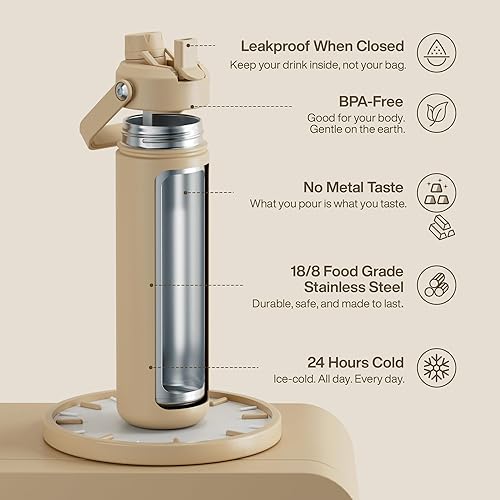 Leakproof When Closed
Keep your drink inside, not your bag.

BPA-Free
Good for your body. Gentle on the earth.

No Metal Taste
What you pour is what you taste.

18/8 Food Grade Stainless Steel
Durable, safe, and made to last.

24 Hours Cold
Ice-cold. All day. Every day.