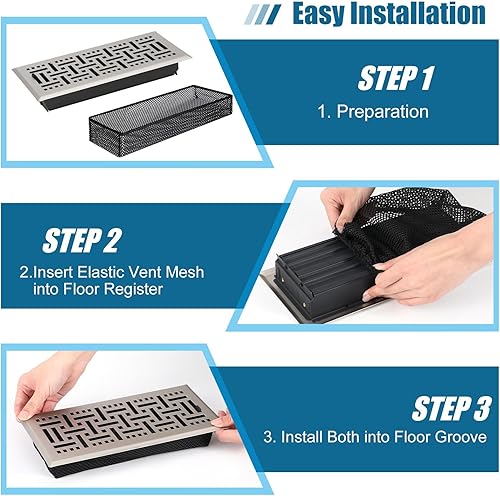 Easy Installation

STEP 1
1. Preparation

STEP 2
2.Insert Elastic Vent Mesh into Floor Register

STEP 3
3. Install Both into Floor Groove