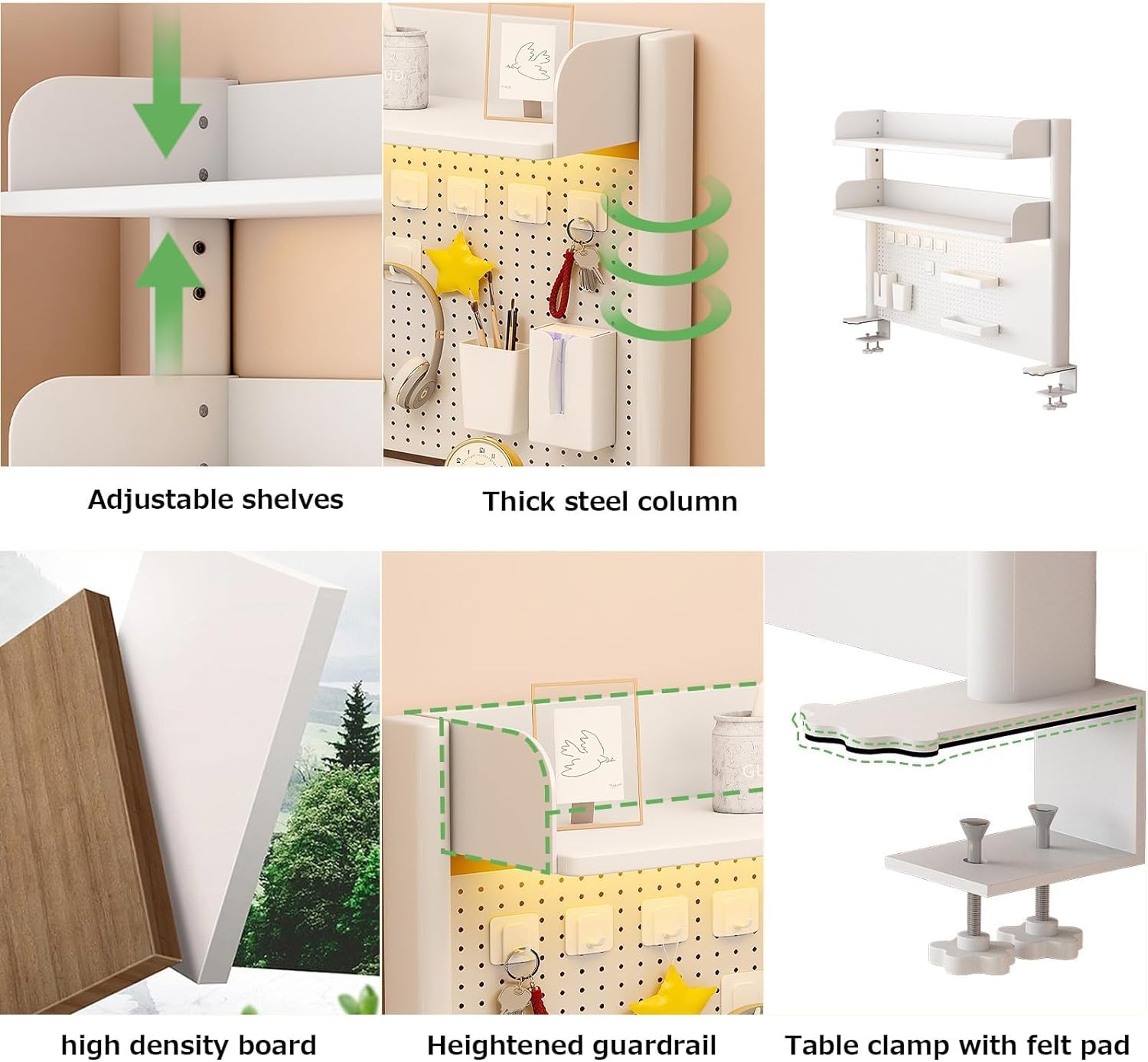 Adjustable shelves

Thick steel column

high density board

Heightened guardrail

Table clamp with felt pad