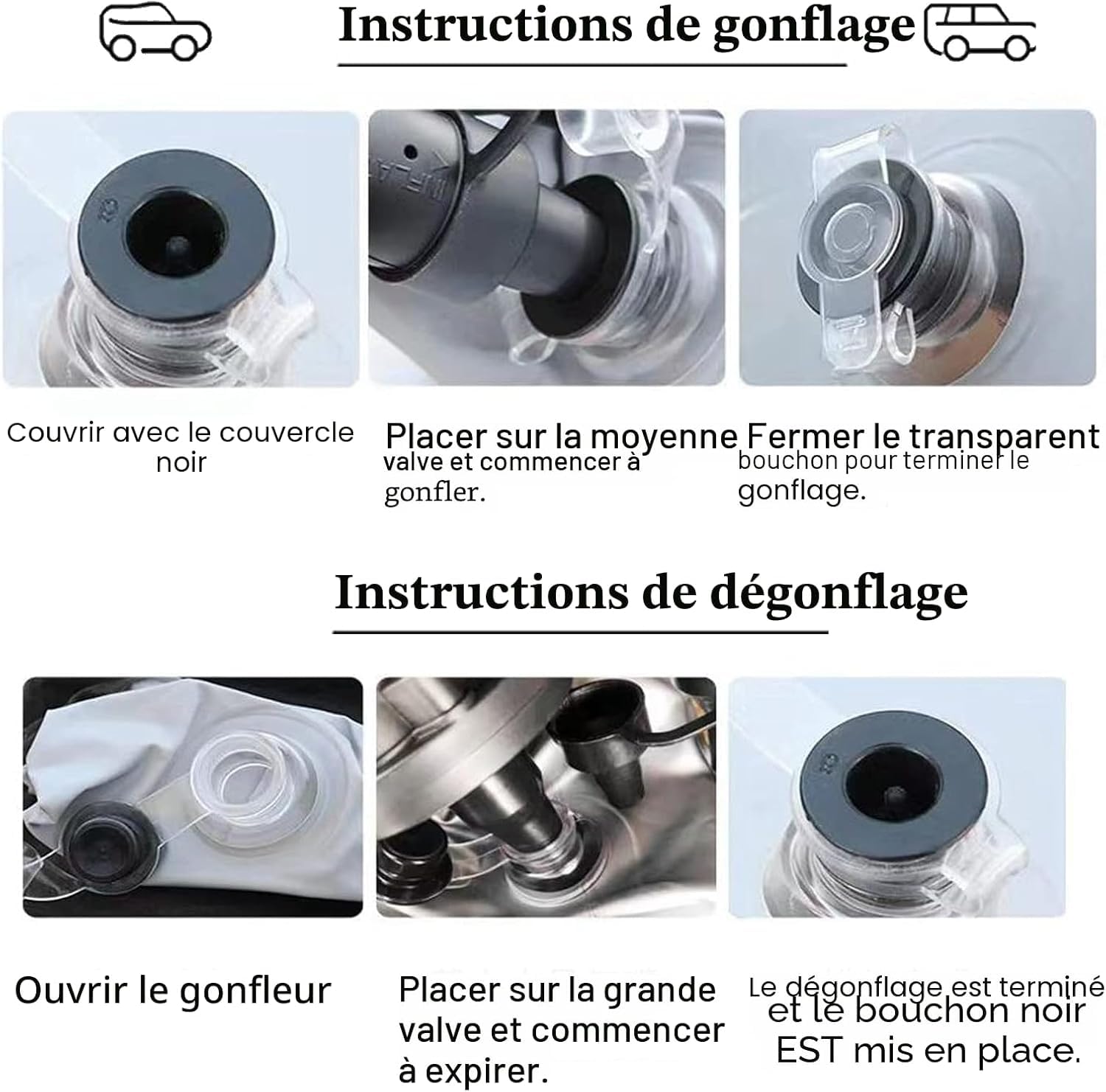 Instructions de gonflage

Couvrir avec le couvercle noir

Placer sur la moyenne valve et commencer à gonfler.

Fermer le transparent bouchon pour terminer le gonflage.

Instructions de dégonflage

Ouvrir le gonfleur

Placer sur la grande valve et commencer à expirer.

Le dégonflage est terminé et le bouchon noir EST mis en place.