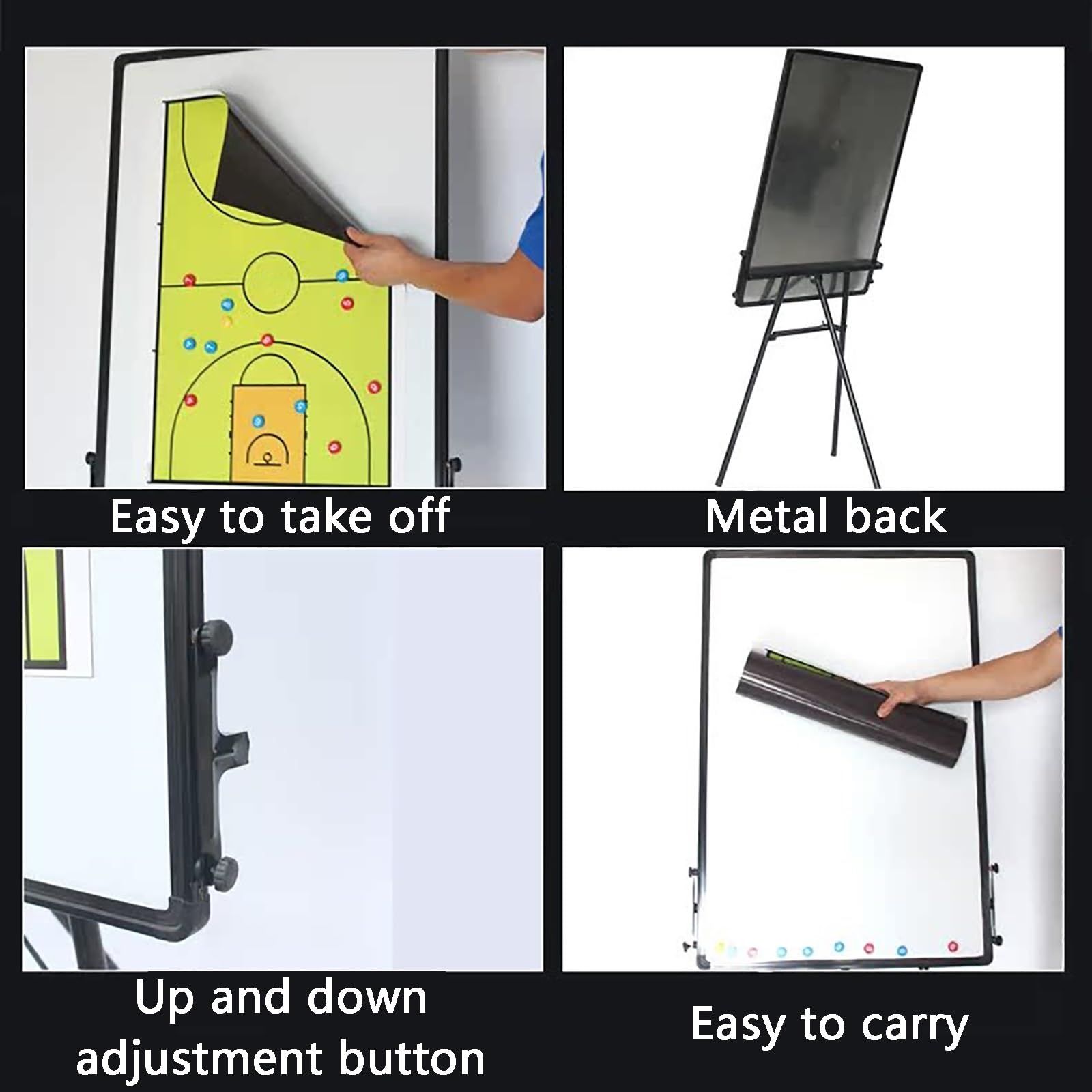 Easy to take off

Metal back

Up and down adjustment button

Easy to carry