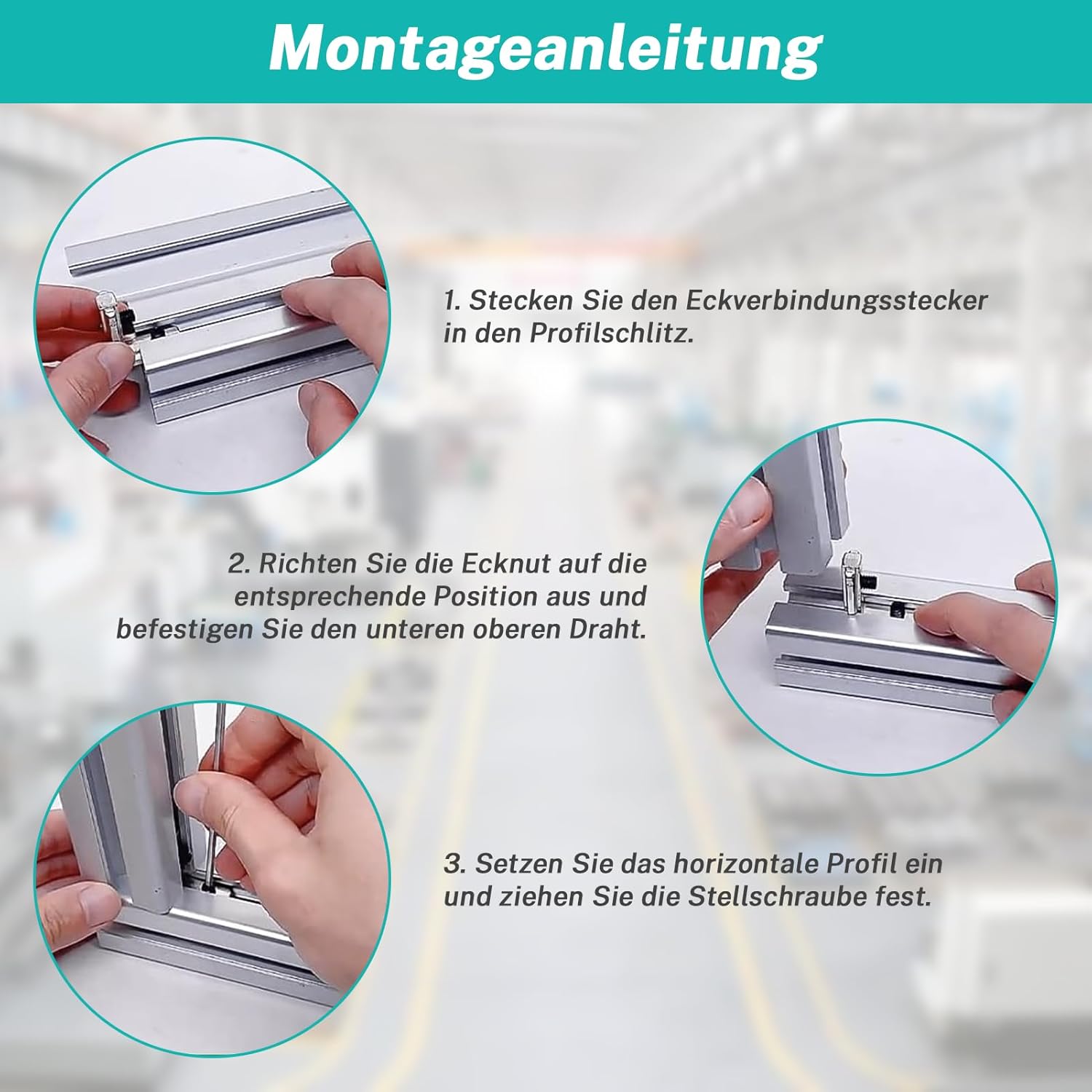 Montageanleitung

1. Stecken Sie den Eckverbindungsstecker in den Profilschlitz.

2. Richten Sie die Ecknut auf die entsprechende Position aus und befestigen Sie den unteren oberen Draht.

3. Setzen Sie das horizontale Profil ein und ziehen Sie die Stellschraube fest.