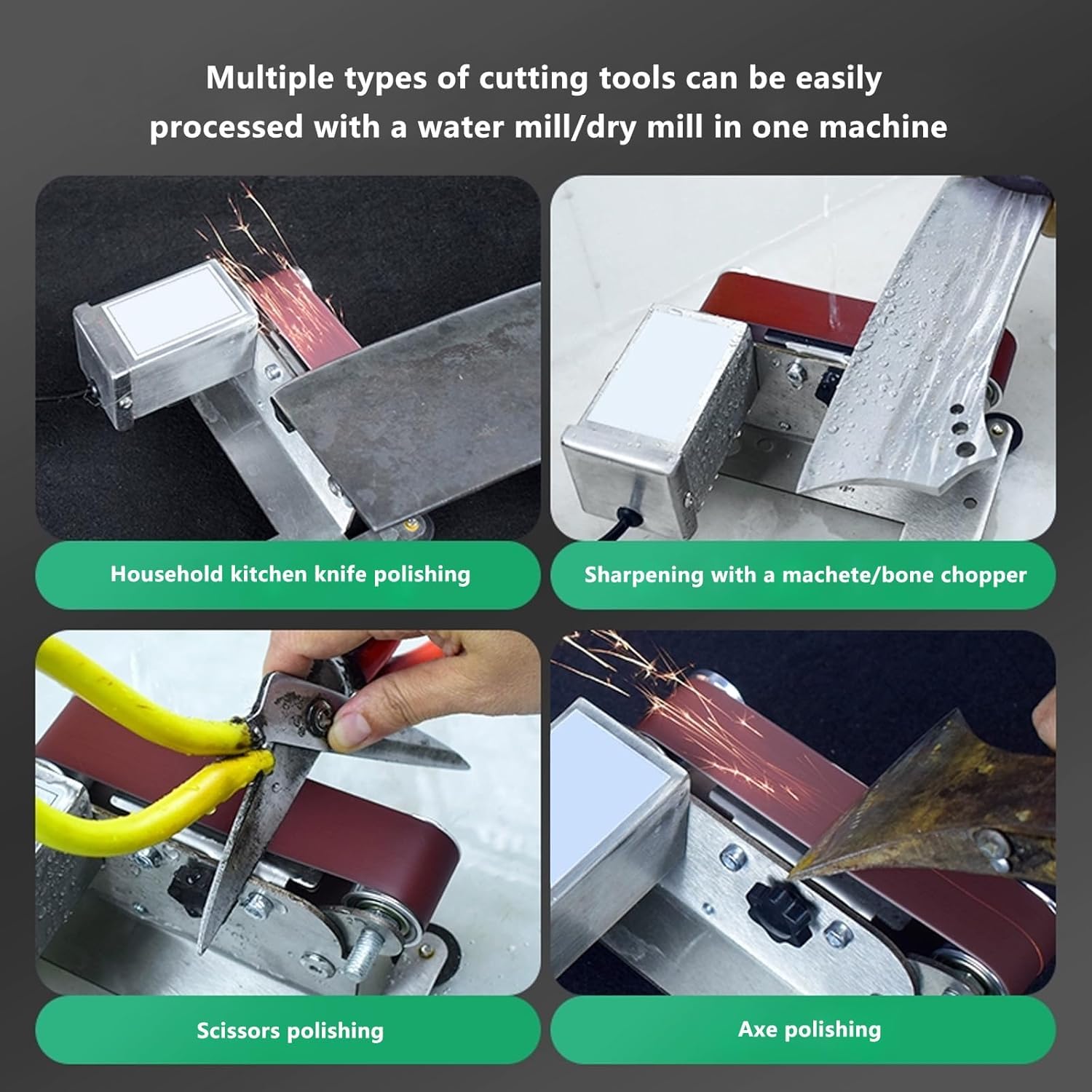 Multiple types of cutting tools can be easily processed with a water mill/dry mill in one machine

Household kitchen knife polishing

Sharpening with a machete/bone chopper

Scissors polishing

Axe polishing