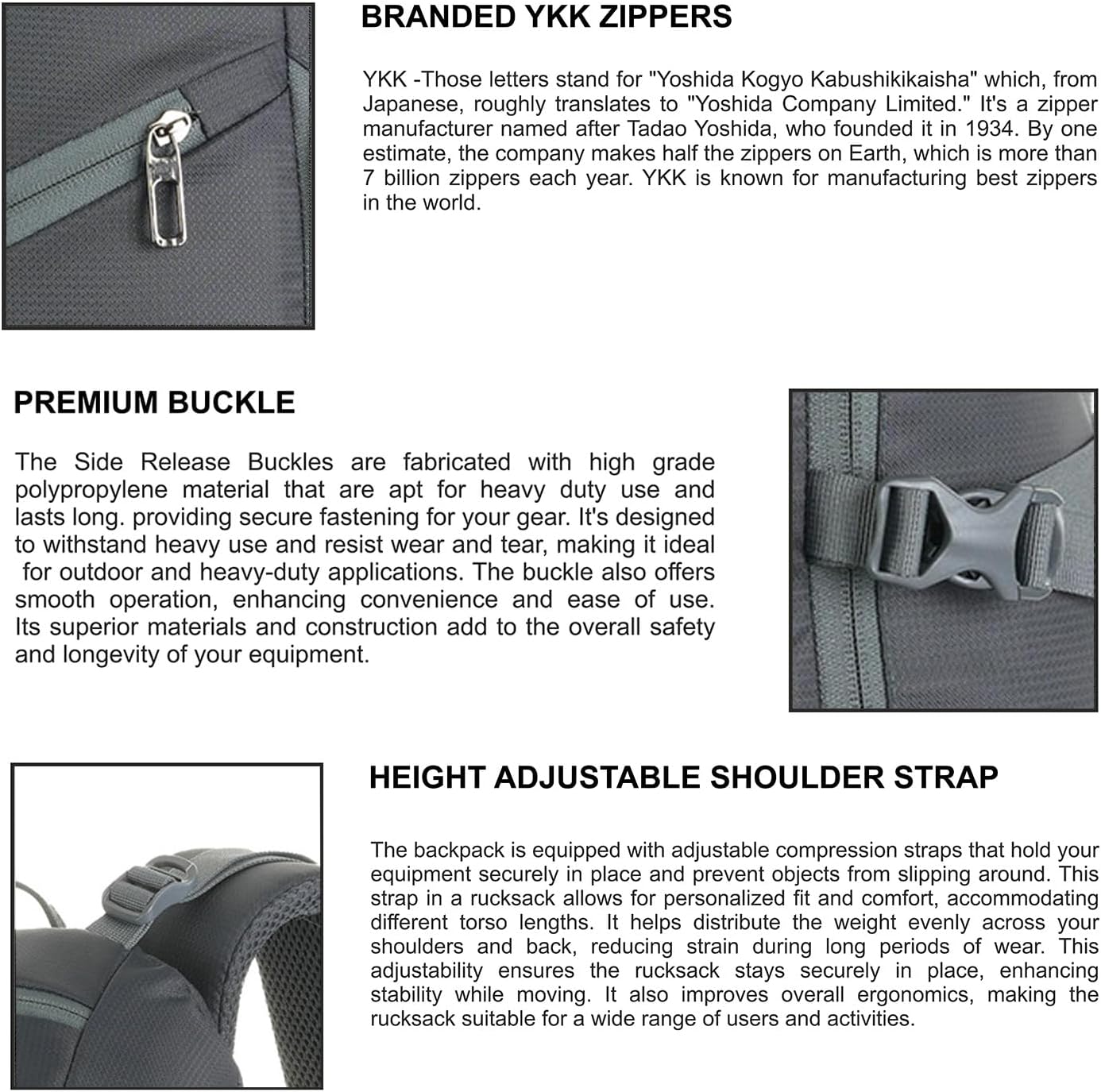 BRANDED YKK ZIPPERS

YKK -Those letters stand for "Yoshida Kogyo Kabushikikaisha" which, from Japanese, roughly translates to "Yoshida Company Limited." It's a zipper manufacturer named after Tadao Yoshida, who founded it in 1934. By one estimate, the company makes half the zippers on Earth, which is more than 7 billion zippers each year. YKK is known for manufacturing best zippers in the world.

PREMIUM BUCKLE

The Side Release Buckles are fabricated with high grade polypropylene material that are apt for heavy duty use and lasts long. providing secure fastening for your gear. It's designed to withstand heavy use and resist wear and tear, making it ideal for outdoor and heavy-duty applications. The buckle also offers smooth operation, enhancing convenience and ease of use. Its superior materials and construction add to the overall safety and longevity of your equipment.

HEIGHT ADJUSTABLE SHOULDER STRAP

The backpack is equipped with adjustable compression straps that hold your equipment securely in place and prevent objects from slipping around. This strap in a rucksack allows for personalized fit and comfort, accommodating different torso lengths. It helps distribute the weight evenly across your shoulders and back, reducing strain during long periods of wear. This adjustability ensures the rucksack stays securely in place, enhancing stability while moving. It also improves overall ergonomics, making the rucksack suitable for a wide range of users and activities.