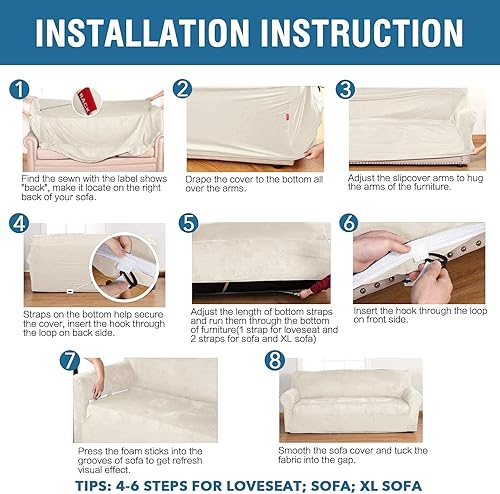 INSTALLATION INSTRUCTION

1

BACK

Find the sewn with the label shows "back", make it locate on the right back of your sofa.

2

Drape the cover to the bottom all over the arms.

3

Adjust the slipcover arms to hug the arms of the furniture.

4

Straps on the bottom help secure the cover, insert the hook through the loop on back side.

5

Adjust the length of bottom straps and run them through the bottom of furniture(1 strap for loveseat and 2 straps for sofa and XL sofa)

6

Insert the hook through the loop on front side.

7

Press the foam sticks into the grooves of sofa to get refresh visual effect.

8

Smooth the sofa cover and tuck the fabric into the gap.

TIPS: 4-6 STEPS FOR LOVESEAT; SOFA; XL SOFA