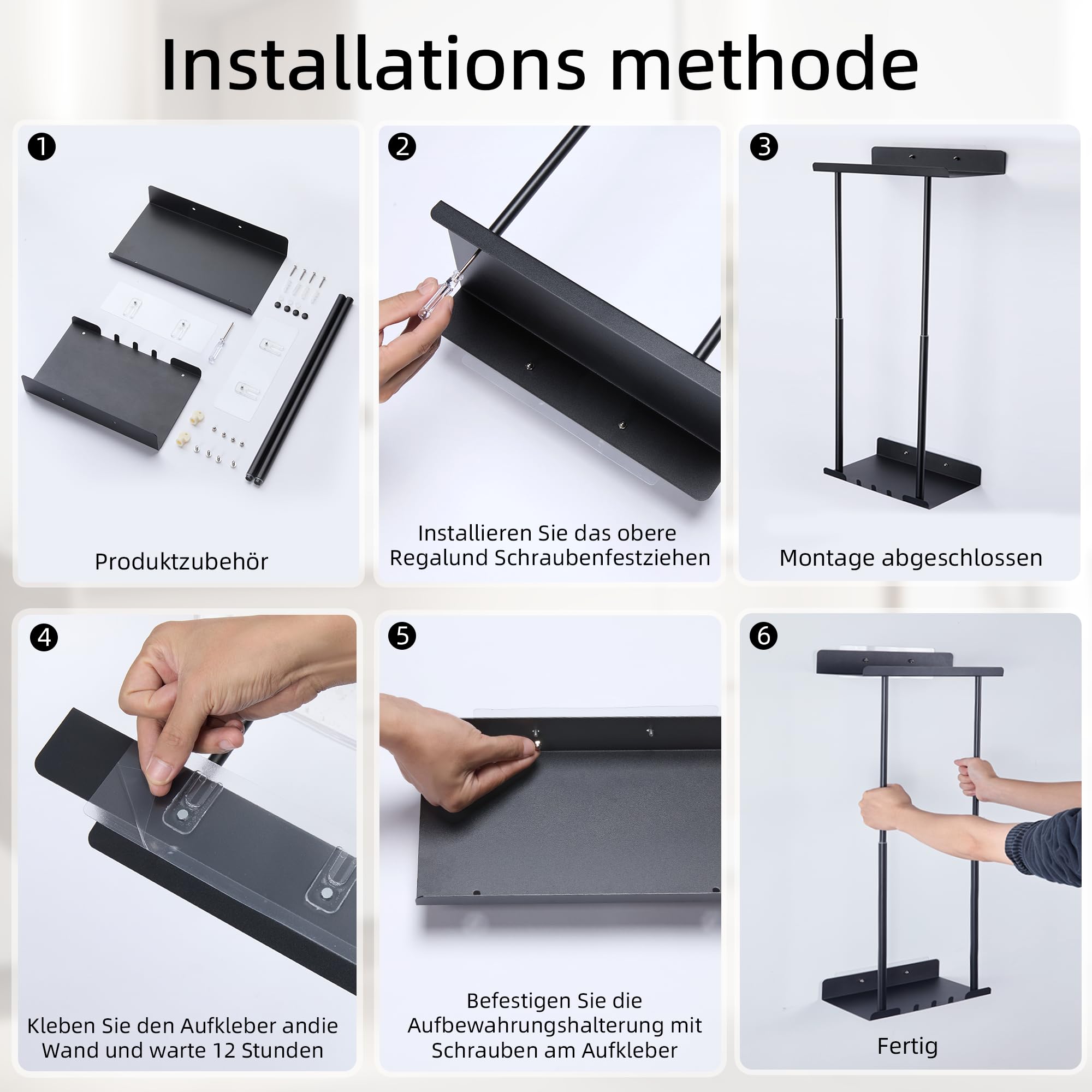 Installations methode

❶

Produktzubehör

❷

Installieren Sie das obere Regalund Schraubenfestziehen

❸

Montage abgeschlossen

❹

Kleben Sie den Aufkleber andie Wand und warte 12 Stunden

❺

Befestigen Sie die Aufbewahrungshalterung mit Schrauben am Aufkleber

❻

Fertig