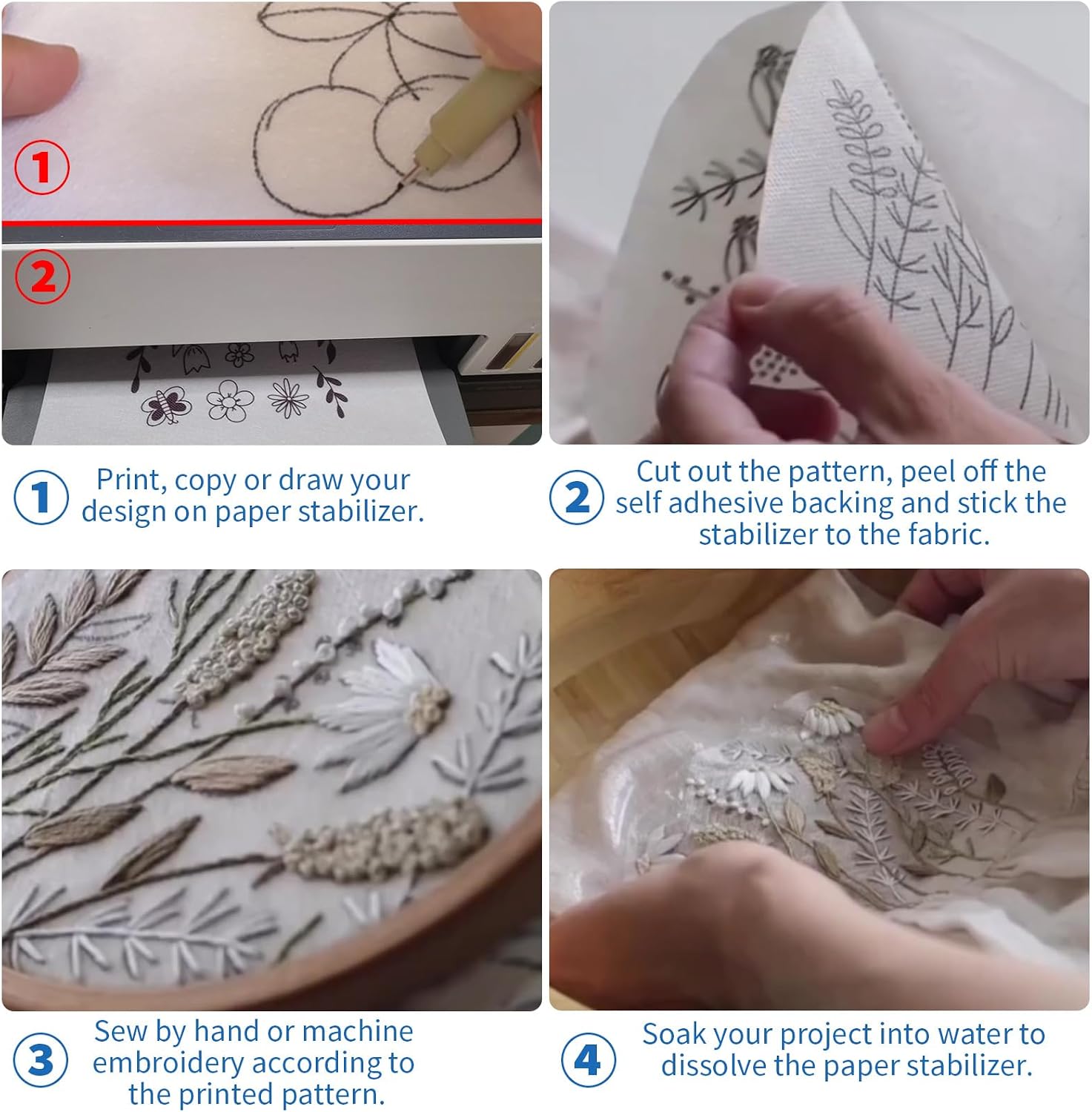 1

2

1 Print, copy or draw your design on paper stabilizer.

2 Cut out the pattern, peel off the self adhesive backing and stick the stabilizer to the fabric.

3 Sew by hand or machine embroidery according to the printed pattern.

4 Soak your project into water to dissolve the paper stabilizer.