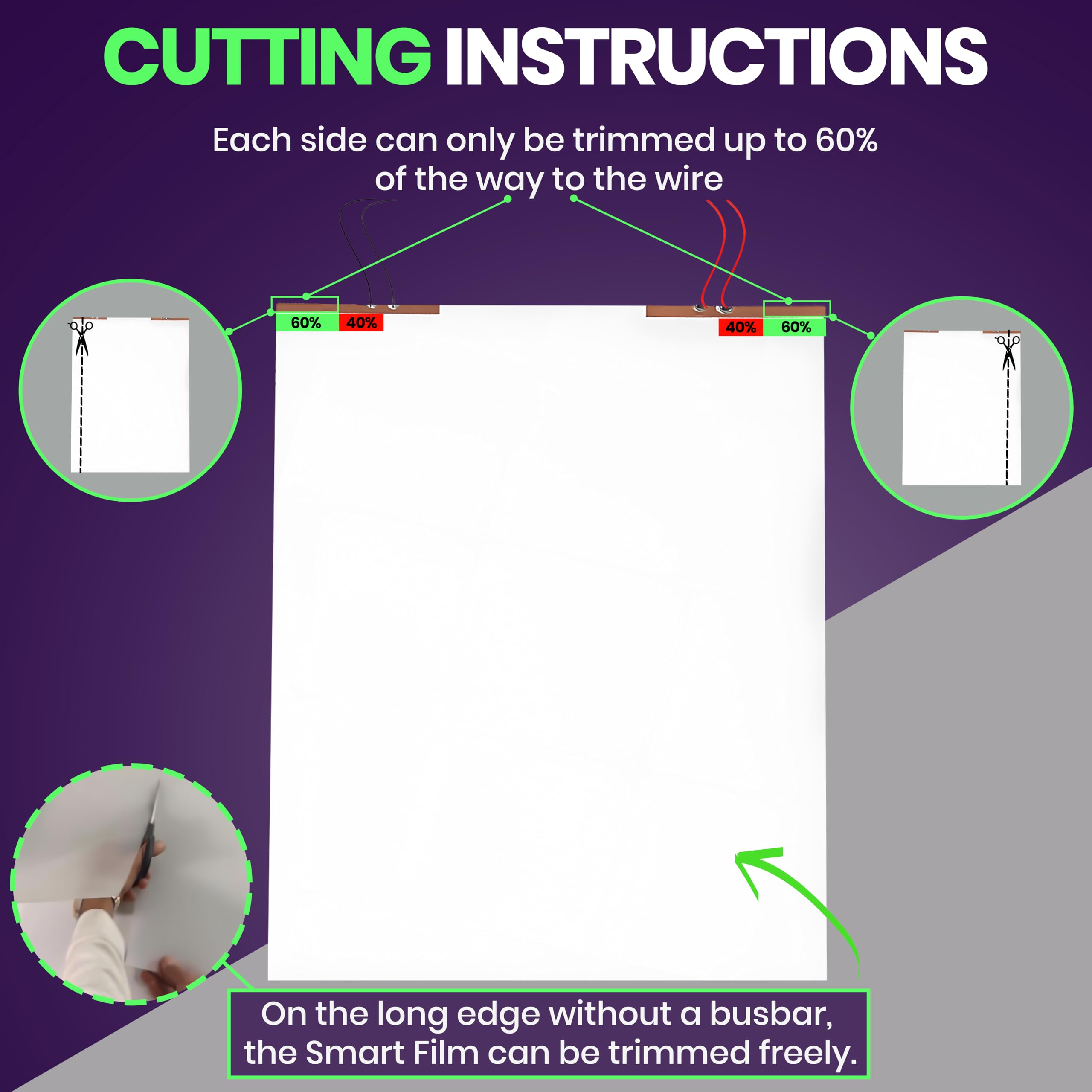 CUTTING INSTRUCTIONS

Each side can only be trimmed up to 60% of the way to the wire

60%
40%
40%
60%

On the long edge without a busbar, the Smart Film can be trimmed freely.