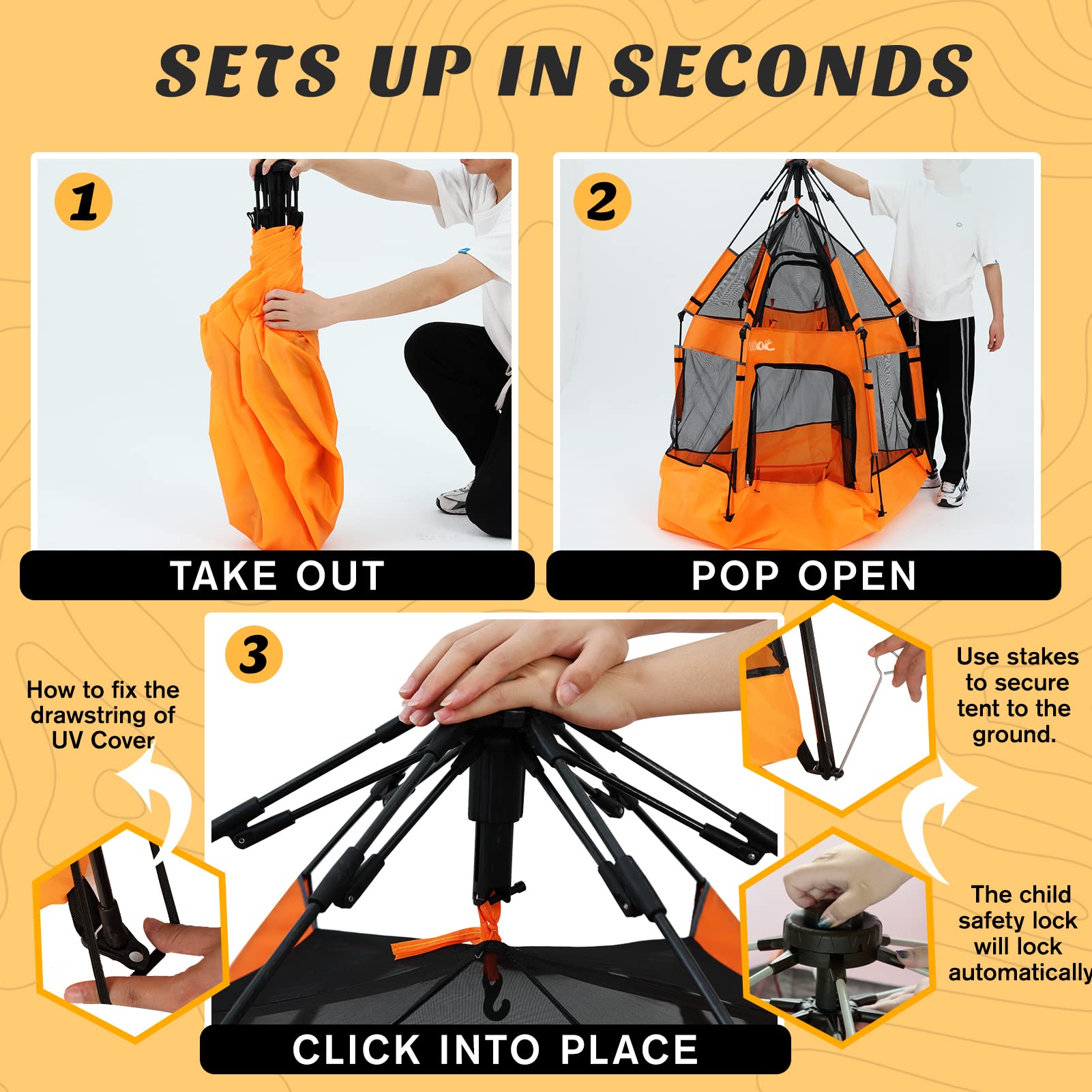 SETS UP IN SECONDS

1

TAKE OUT

2

POP OPEN

3

How to fix the drawstring of UV Cover

CLICK INTO PLACE

Use stakes to secure tent to the ground.

The child safety lock will lock automatically