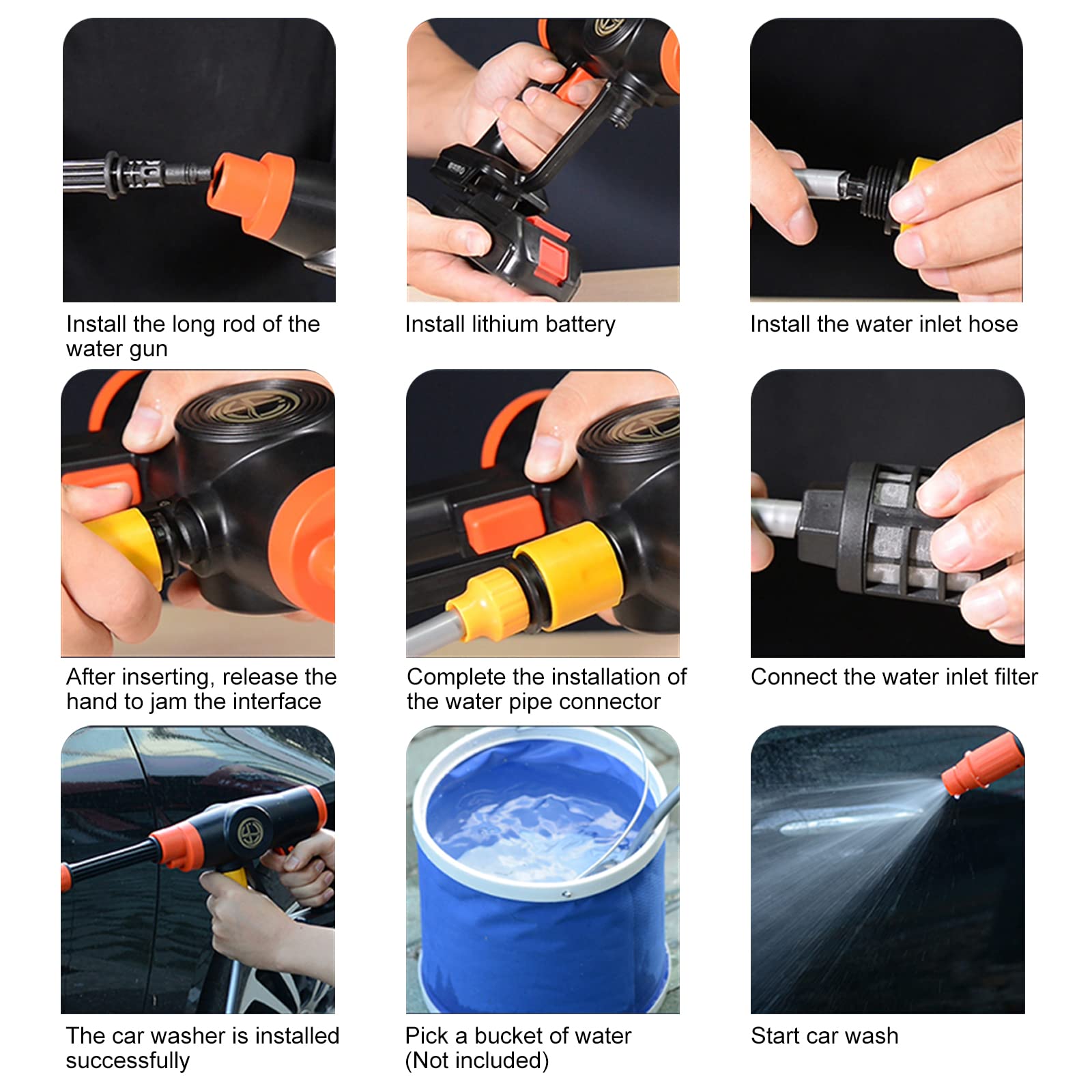 Install the long rod of the water gun

Install lithium battery

Install the water inlet hose

After inserting, release the hand to jam the interface

Complete the installation of the water pipe connector

Connect the water inlet filter

The car washer is installed successfully

Pick a bucket of water (Not included)

Start car wash