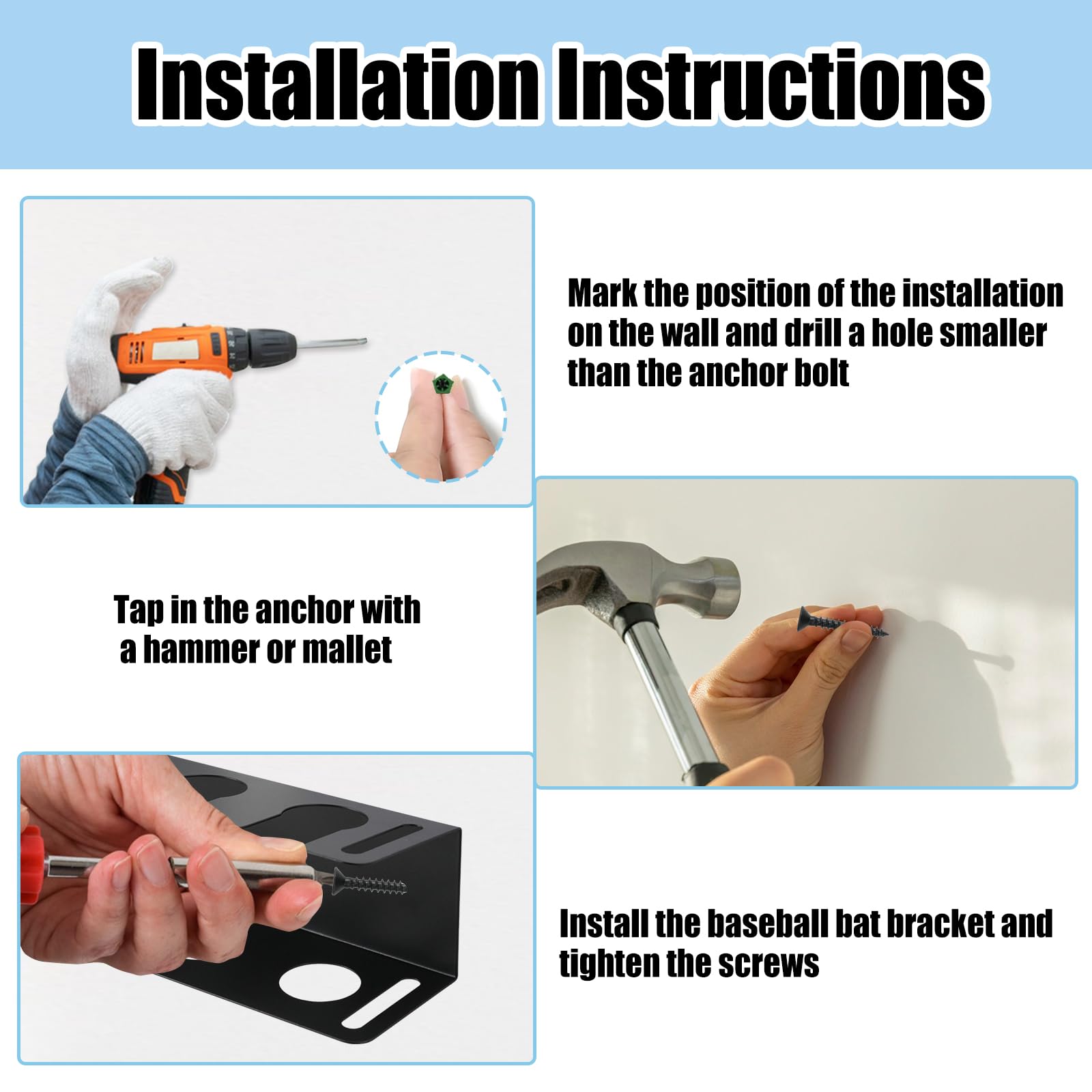 Installation Instructions

Mark the position of the installation on the wall and drill a hole smaller than the anchor bolt

Tap in the anchor with a hammer or mallet

Install the baseball bat bracket and tighten the screws