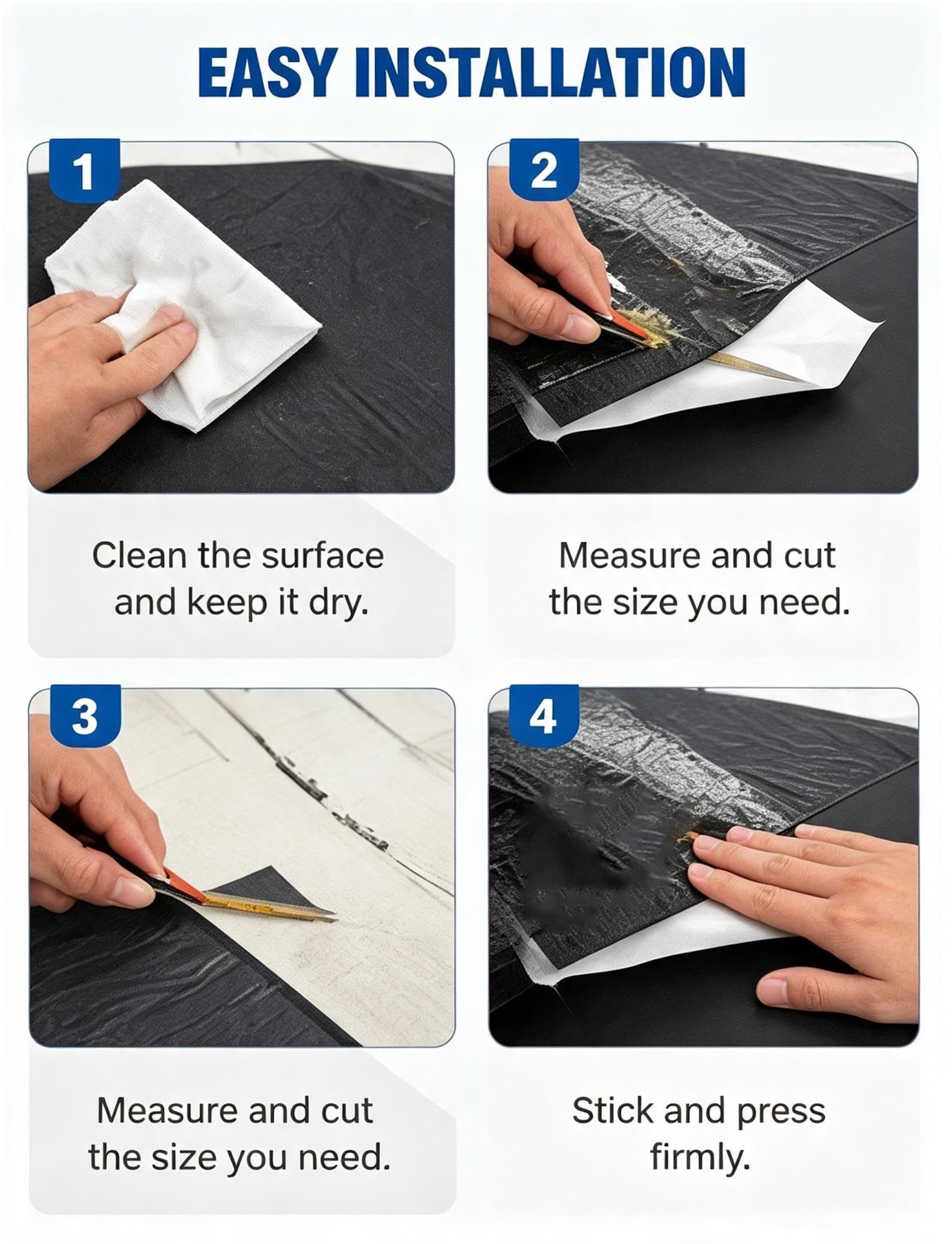 EASY INSTALLATION

1

Clean the surface and keep it dry.

2

Measure and cut the size you need.

3

Measure and cut the size you need.

4

Stick and press firmly.