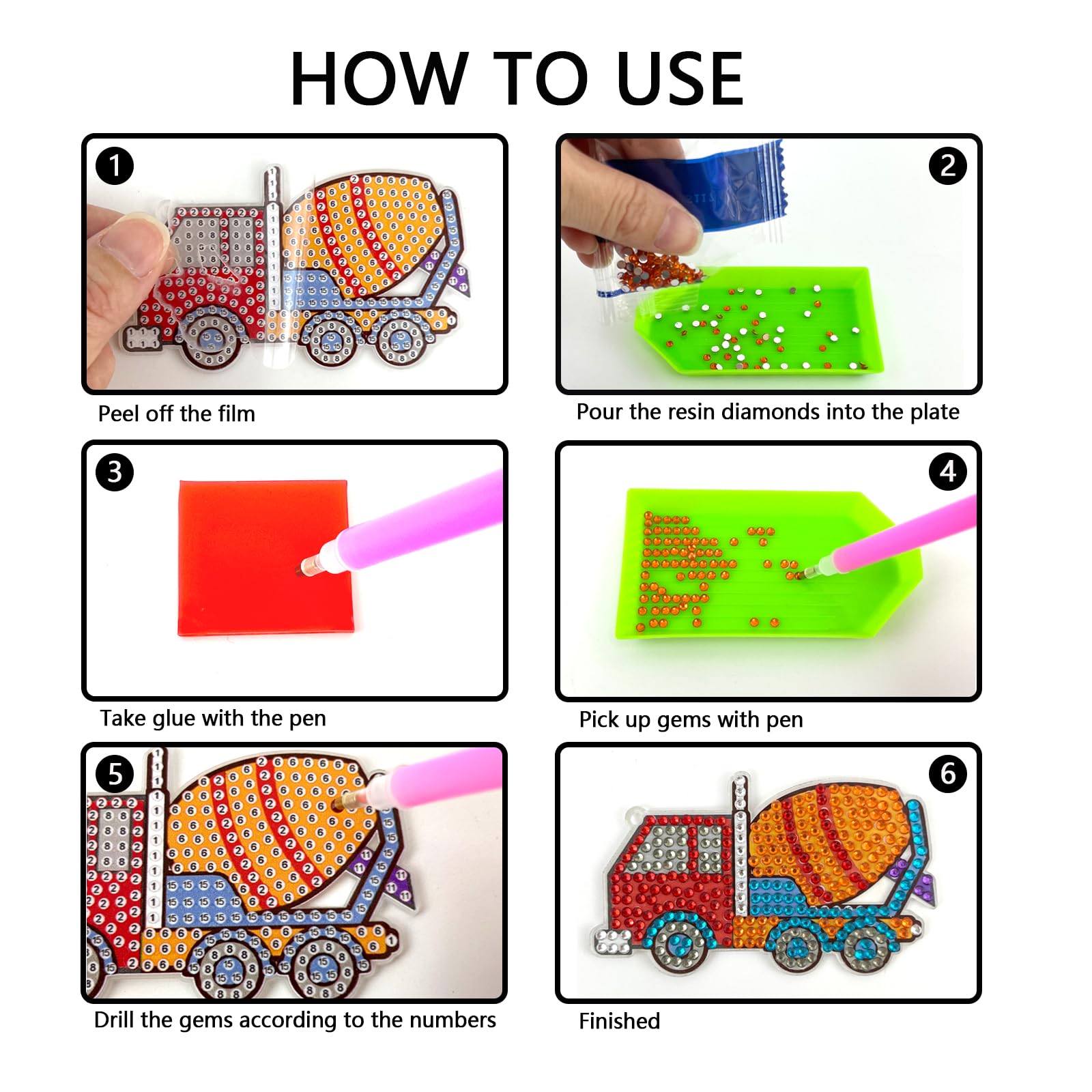 HOW TO USE

1

Peel off the film

2

Pour the resin diamonds into the plate

3

Take glue with the pen

4

Pick up gems with pen

5

Drill the gems according to the numbers

6

Finished