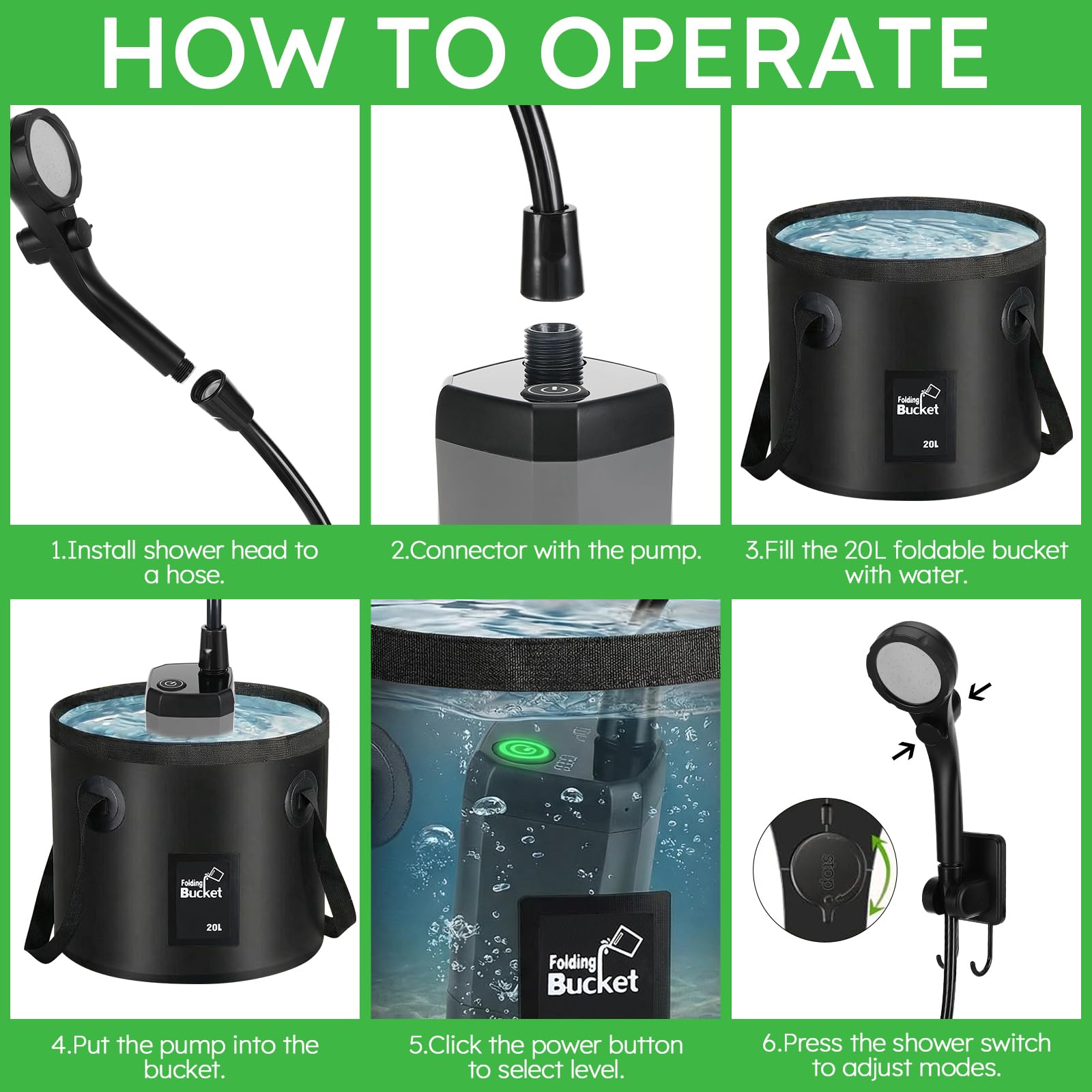 HOW TO OPERATE

Folding Bucket
20L

1.Install shower head to a hose.

2.Connector with the pump.

3.Fill the 20L foldable bucket with water.

Folding Bucket
20L

Folding Bucket

stop

4.Put the pump into the bucket.

5.Click the power button to select level.

6.Press the shower switch to adjust modes.