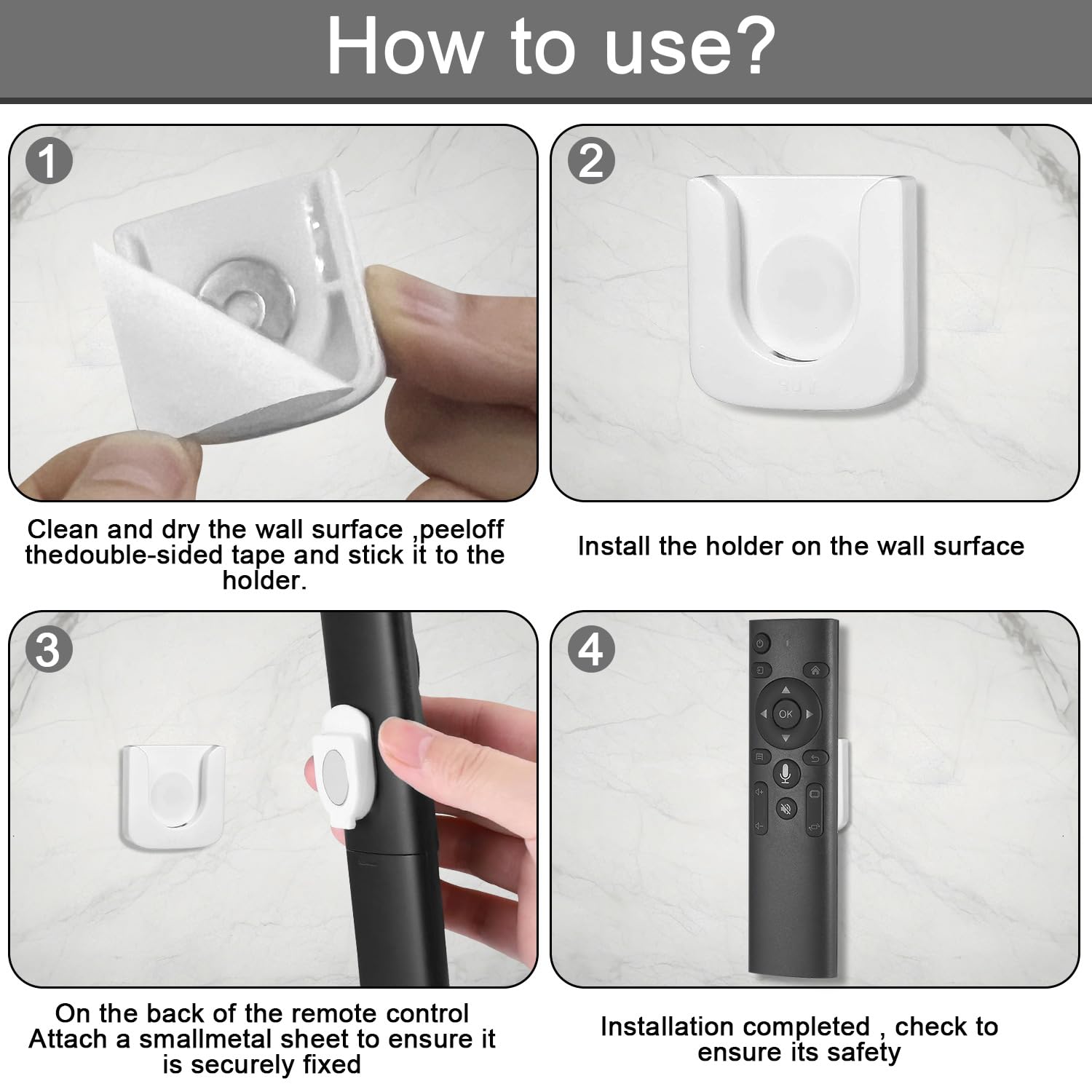 How to use?

1

Clean and dry the wall surface ,peeloff thedouble-sided tape and stick it to the holder.

2

Install the holder on the wall surface

3

On the back of the remote control Attach a smallmetal sheet to ensure it is securely fixed

4

OK

Installation completed , check to ensure its safety