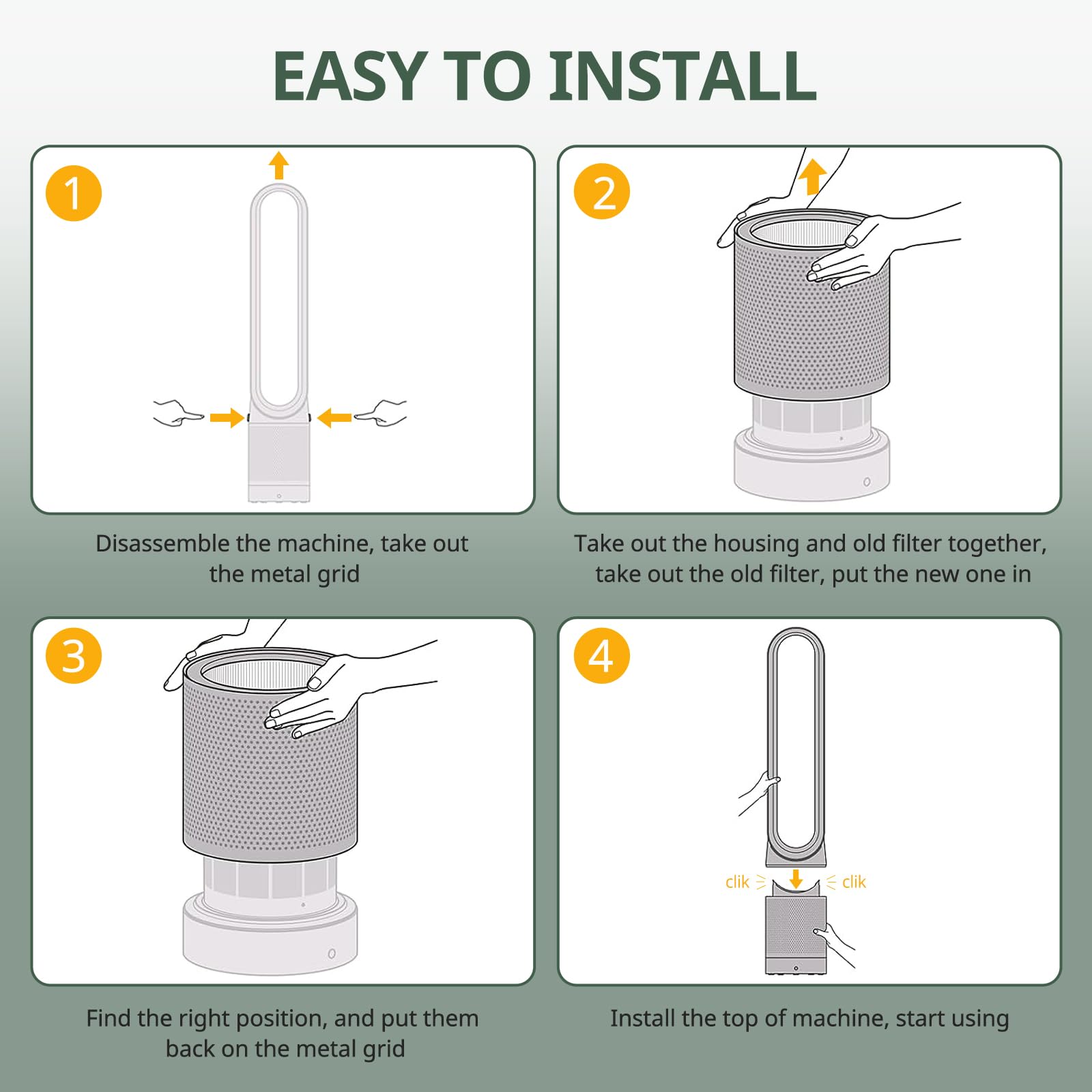 EASY TO INSTALL

1

Disassemble the machine, take out the metal grid

2

Take out the housing and old filter together, take out the old filter, put the new one in

3

Find the right position, and put them back on the metal grid

4

clik clik

Install the top of machine, start using