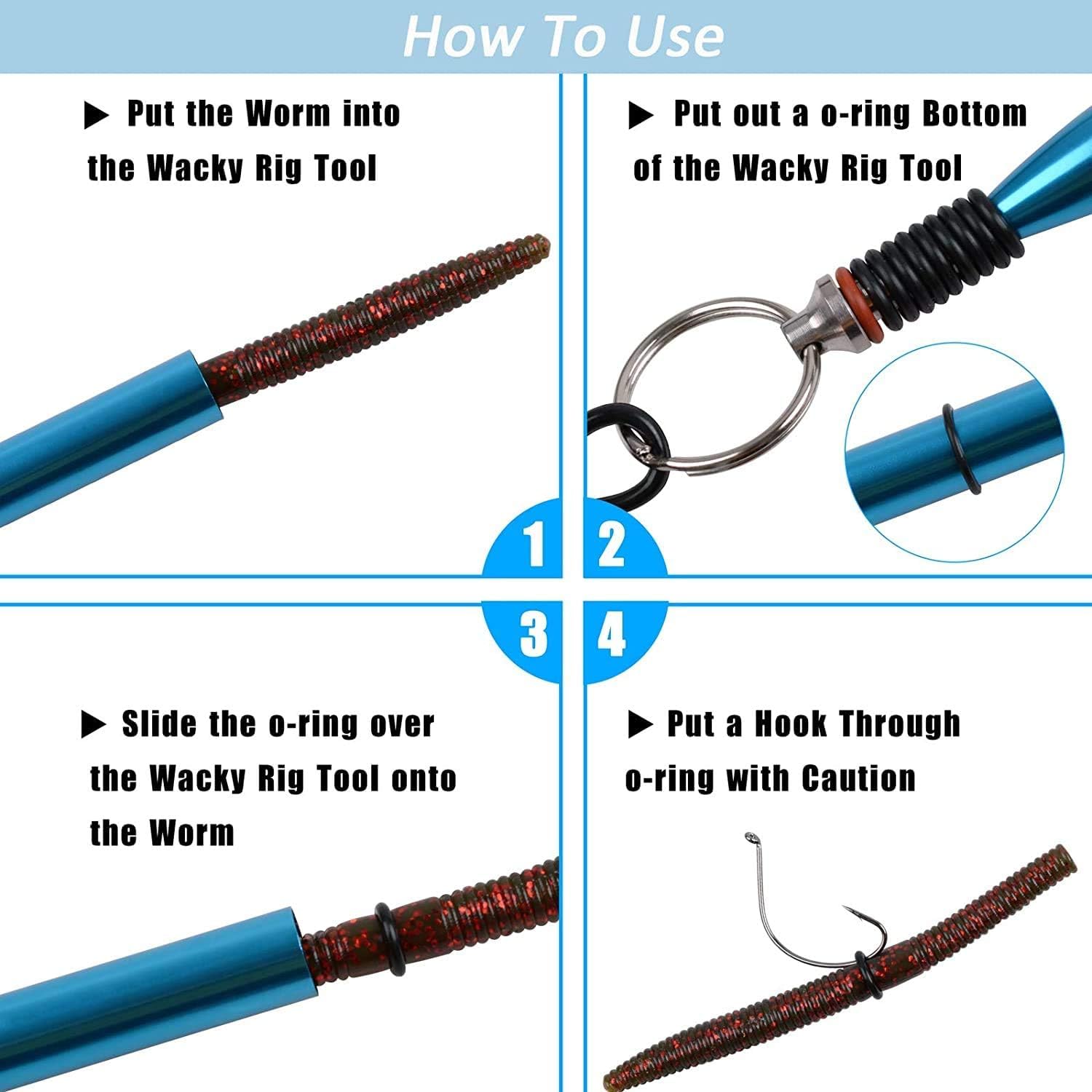 How To Use

▶ Put the Worm into the Wacky Rig Tool

▶ Put out a o-ring Bottom of the Wacky Rig Tool

1

2

3

4

▶ Slide the o-ring over the Wacky Rig Tool onto the Worm

▶ Put a Hook Through o-ring with Caution