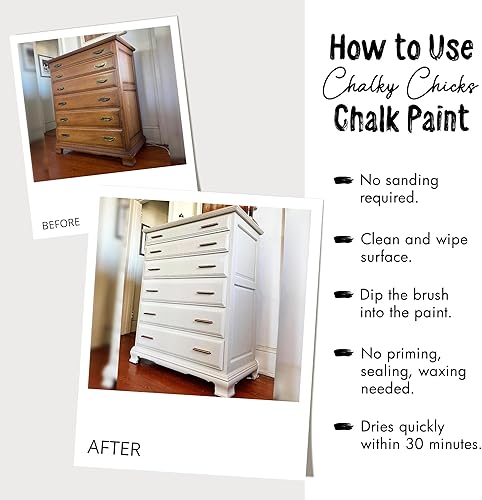 BEFORE

AFTER

How to Use Chalky Chicks Chalk Paint

No sanding required.

Clean and wipe surface.

Dip the brush into the paint.

No priming, sealing, waxing needed.

Dries quickly within 30 minutes.