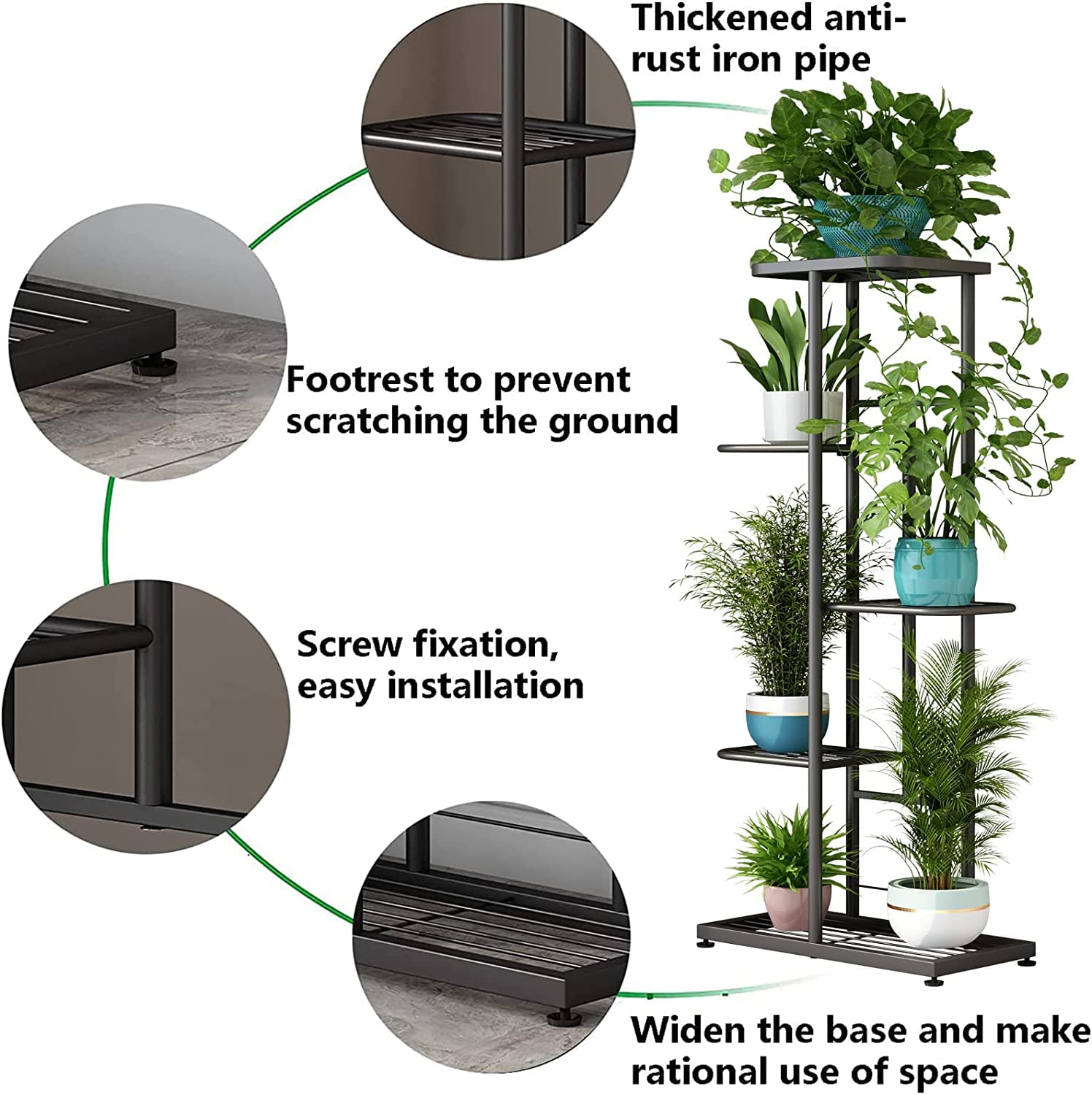 Thickened anti-rust iron pipe

Footrest to prevent scratching the ground

Screw fixation, easy installation

Widen the base and make rational use of space