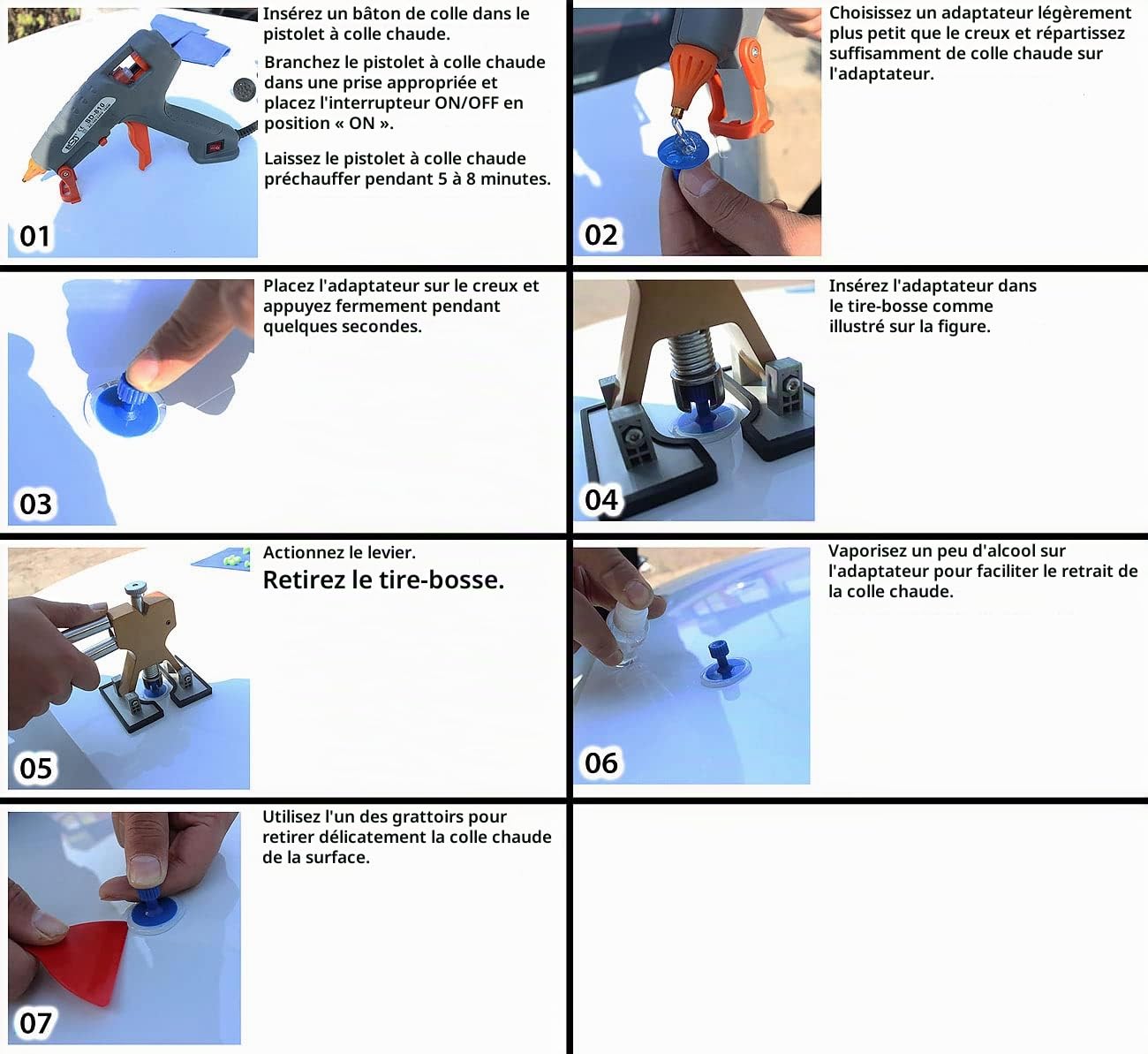 01

Insérez un bâton de colle dans le pistolet à colle chaude.

Branchez le pistolet à colle chaude dans une prise appropriée et placez l'interrupteur ON/OFF en position « ON ».

Laissez le pistolet à colle chaude préchauffer pendant 5 à 8 minutes.

02

Choisissez un adaptateur légèrement plus petit que le creux et répartissez suffisamment de colle chaude sur l'adaptateur.

03

Placez l'adaptateur sur le creux et appuyez fermement pendant quelques secondes.

04

Insérez l'adaptateur dans le tire-bosse comme illustré sur la figure.

05

Actionnez le levier.
Retirez le tire-bosse.

06

Vaporisez un peu d'alcool sur l'adaptateur pour faciliter le retrait de la colle chaude.

07

Utilisez l'un des grattoirs pour retirer délicatement la colle chaude de la surface.