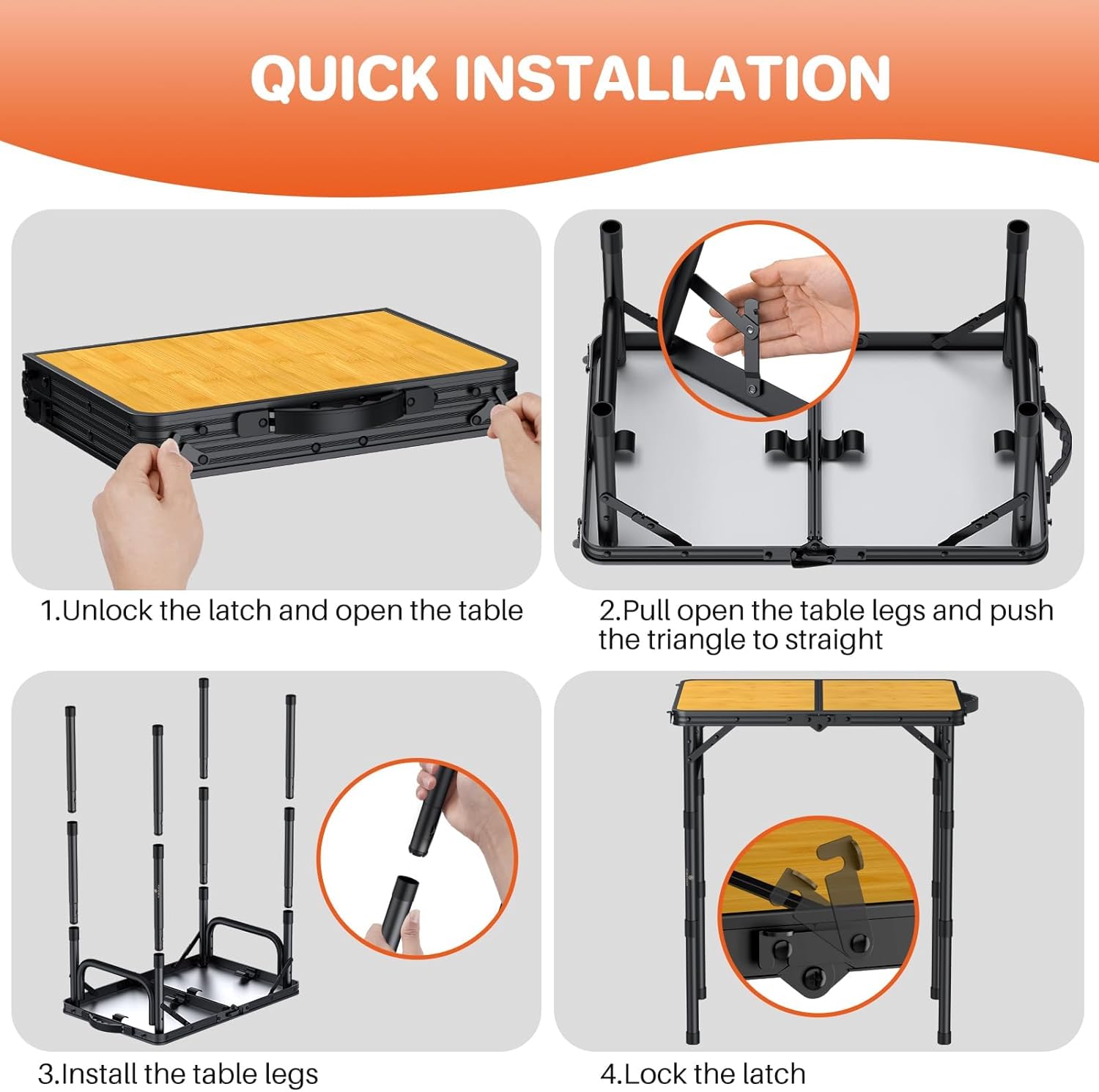 QUICK INSTALLATION

1.Unlock the latch and open the table

2.Pull open the table legs and push the triangle to straight

3.Install the table legs

4.Lock the latch