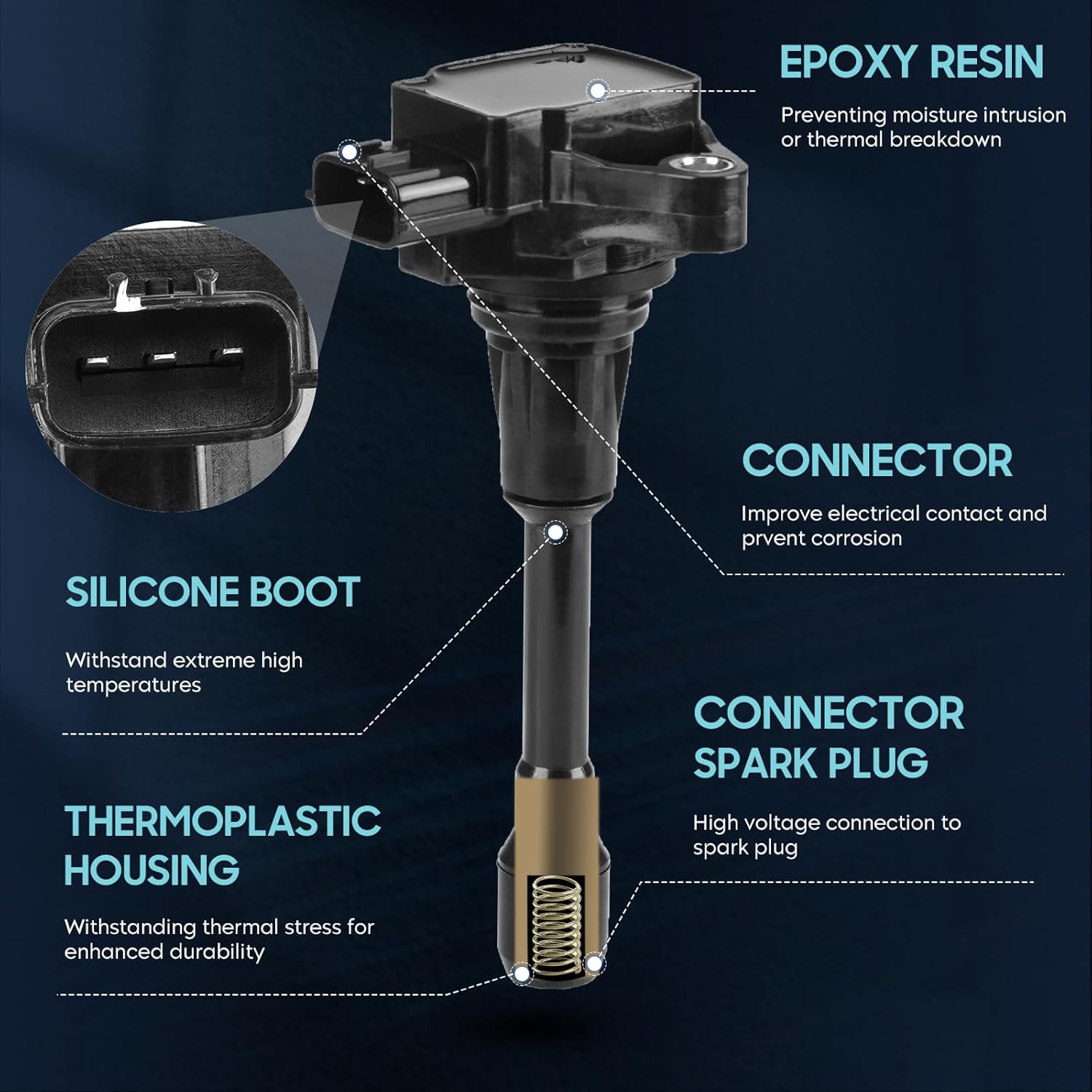 EPOXY RESIN

Preventing moisture intrusion or thermal breakdown

CONNECTOR

Improve electrical contact and prvent corrosion

SILICONE BOOT

Withstand extreme high temperatures

CONNECTOR SPARK PLUG

High voltage connection to spark plug

THERMOPLASTIC HOUSING

Withstanding thermal stress for enhanced durability