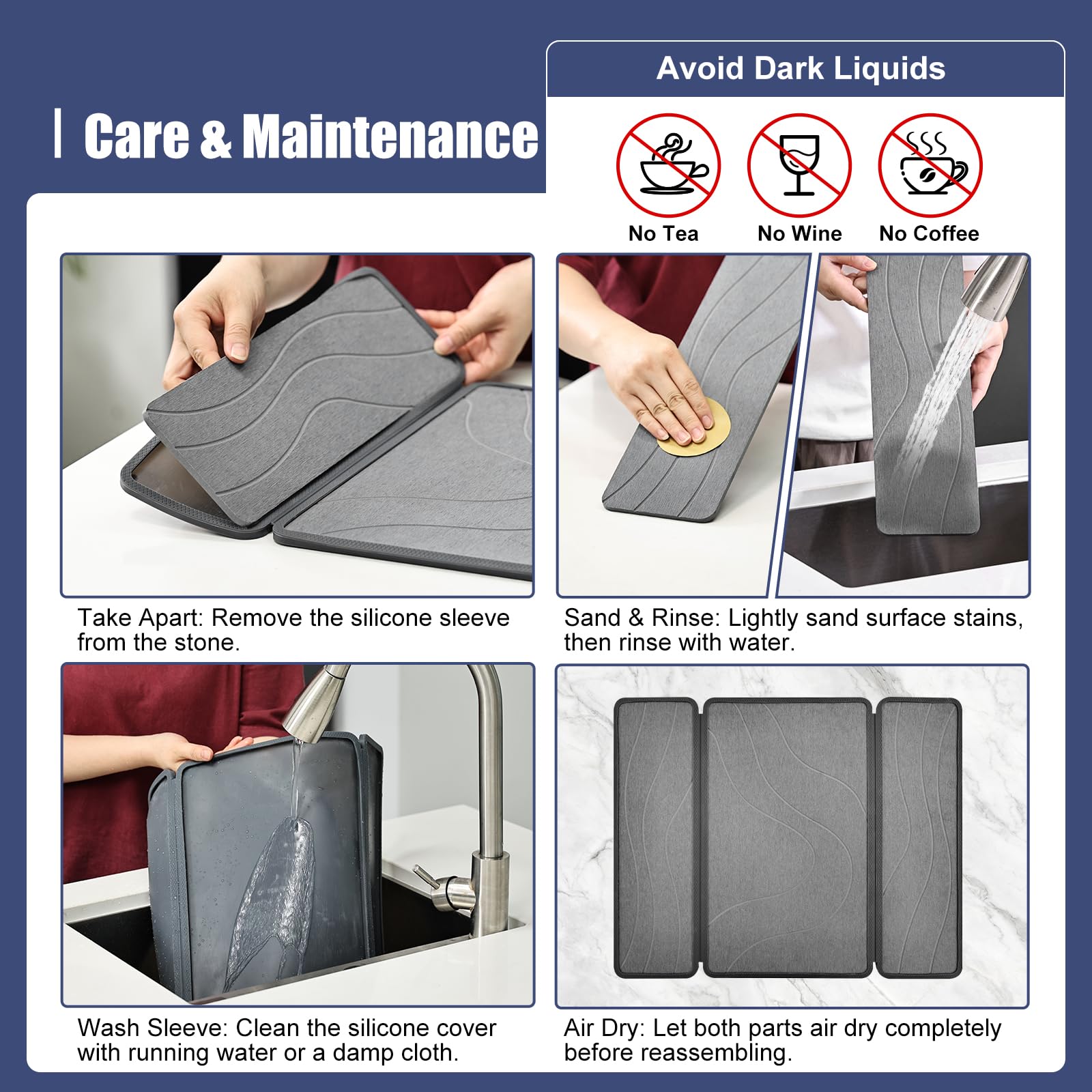 Care & Maintenance

Avoid Dark Liquids

No Tea

No Wine

No Coffee

Take Apart: Remove the silicone sleeve from the stone.

Sand & Rinse: Lightly sand surface stains, then rinse with water.

Wash Sleeve: Clean the silicone cover with running water or a damp cloth.

Air Dry: Let both parts air dry completely before reassembling.