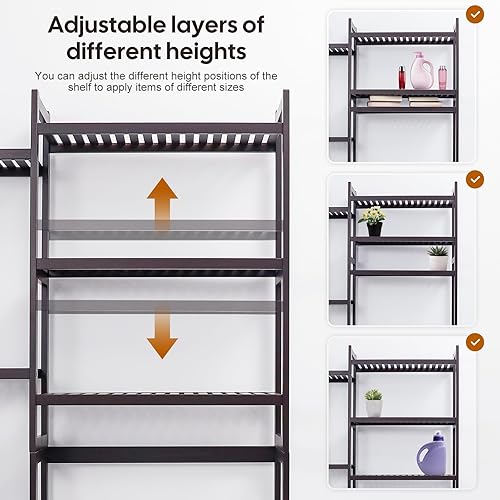 Adjustable layers of different heights

You can adjust the different height positions of the shelf to apply items of different sizes