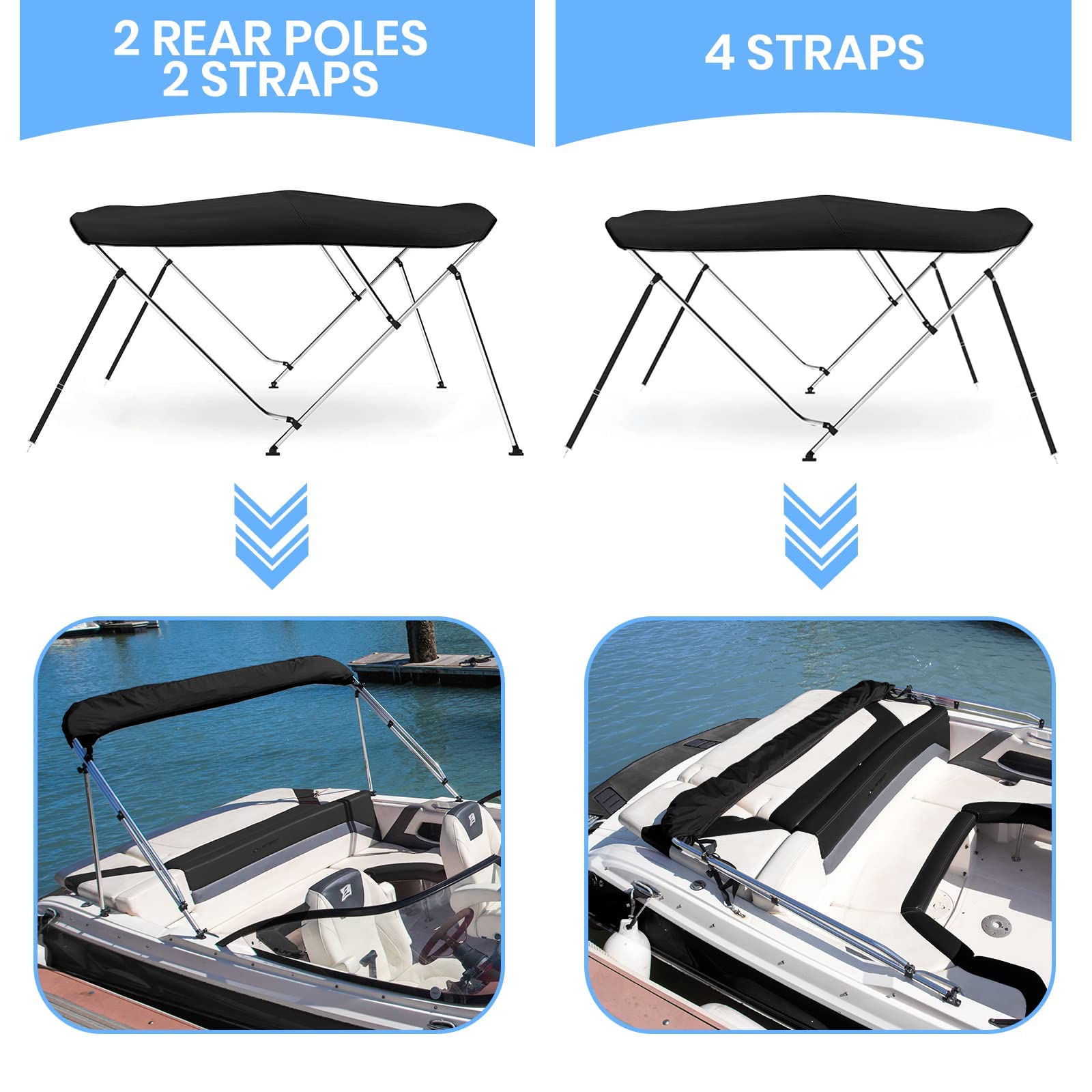 2 REAR POLES
2 STRAPS

4 STRAPS