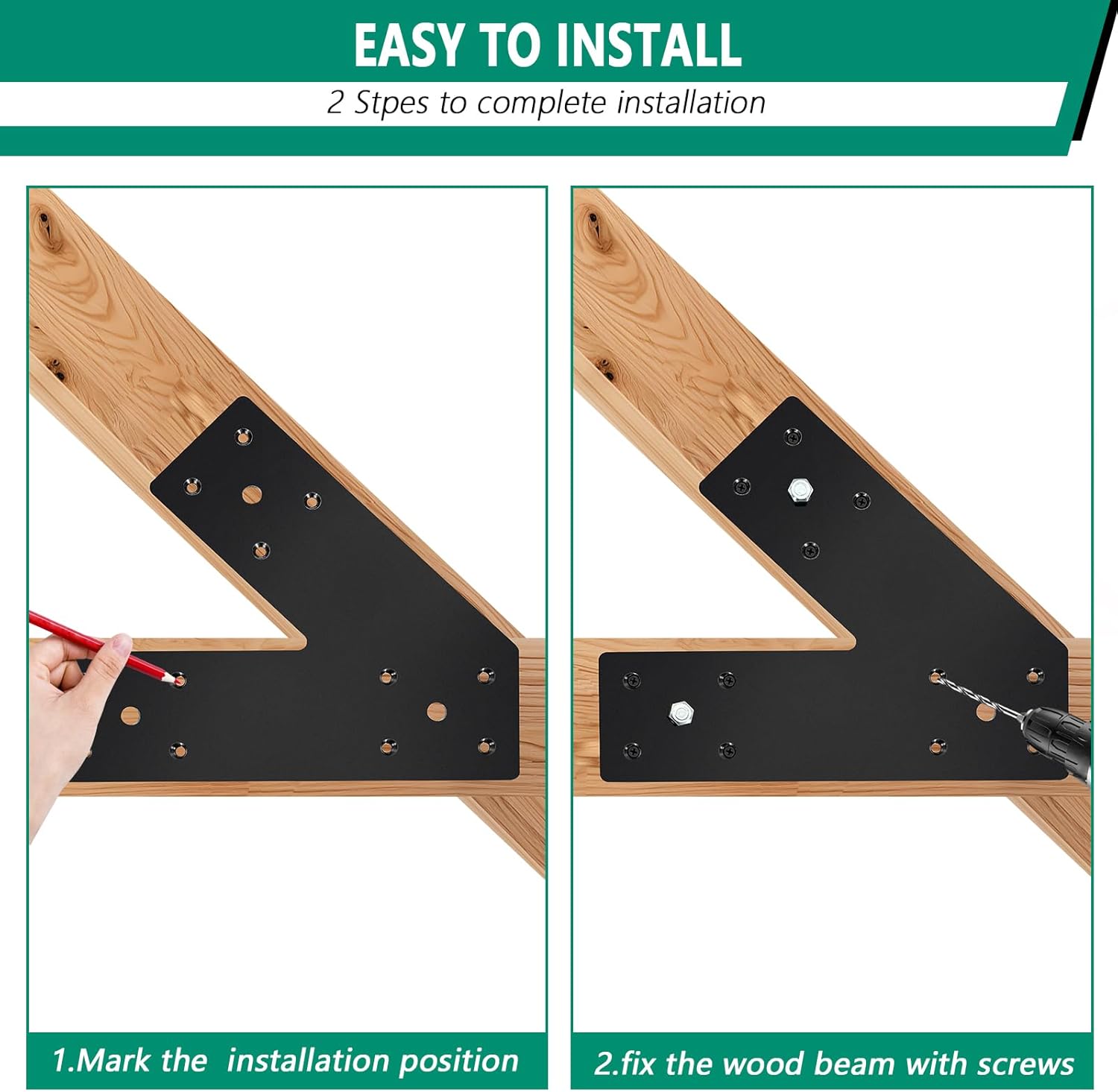 EASY TO INSTALL

2 Stpes to complete installation

1.Mark the installation position

2.fix the wood beam with screws