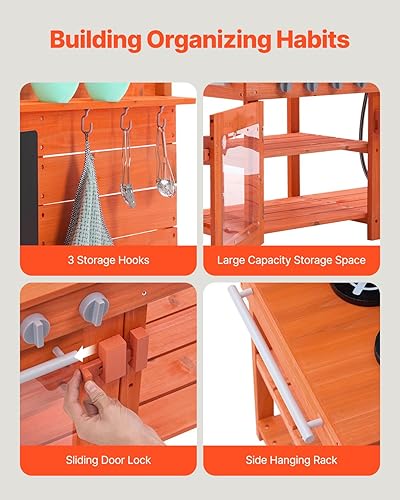 Building Organizing Habits

3 Storage Hooks

Large Capacity Storage Space

Sliding Door Lock

Side Hanging Rack