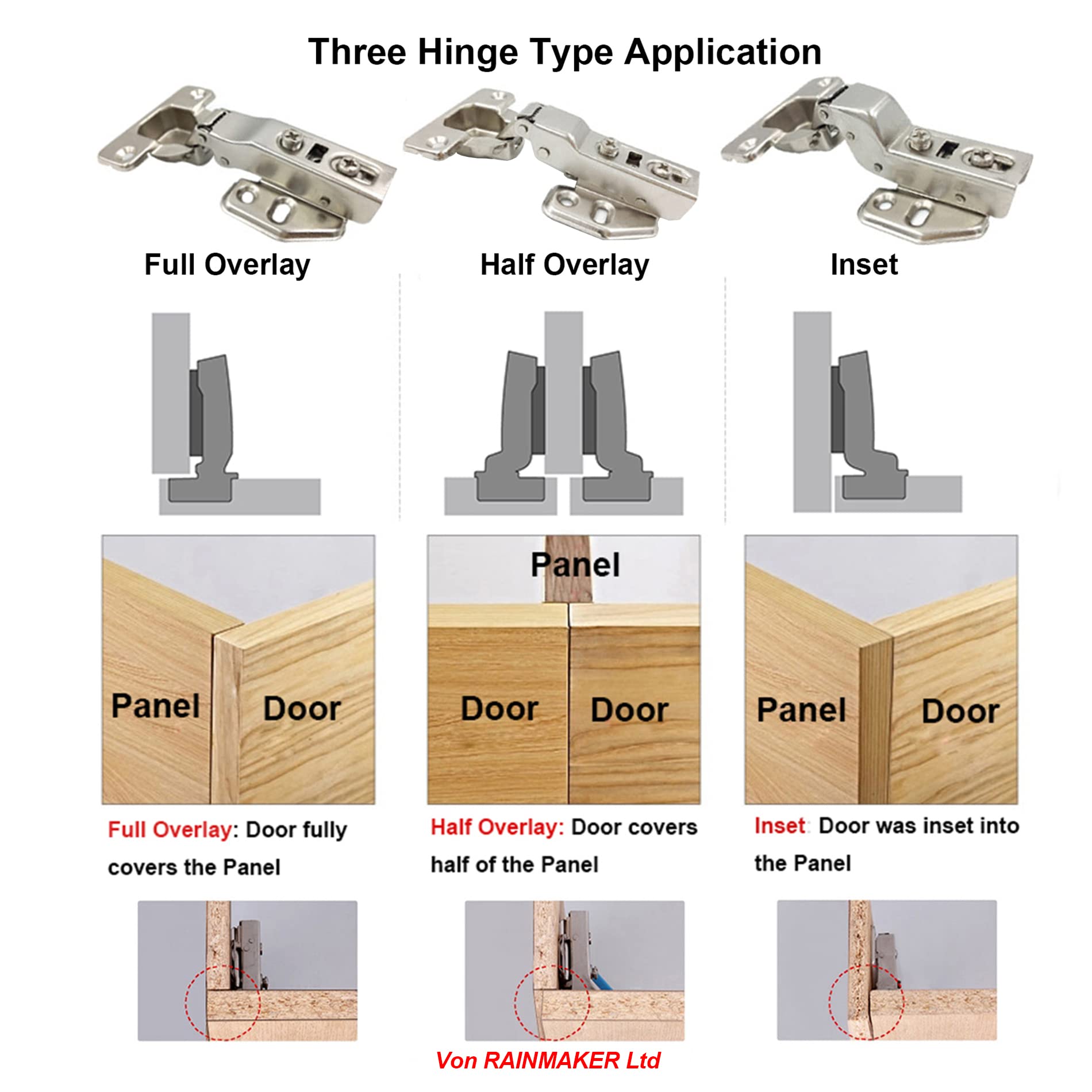 Three Hinge Type Application

Full Overlay

Half Overlay

Inset

Panel

Door

Panel

Door

Door

Panel

Door

Full Overlay: Door fully covers the Panel

Half Overlay: Door covers half of the Panel

Inset: Door was inset into the Panel

Von RAINMAKER Ltd