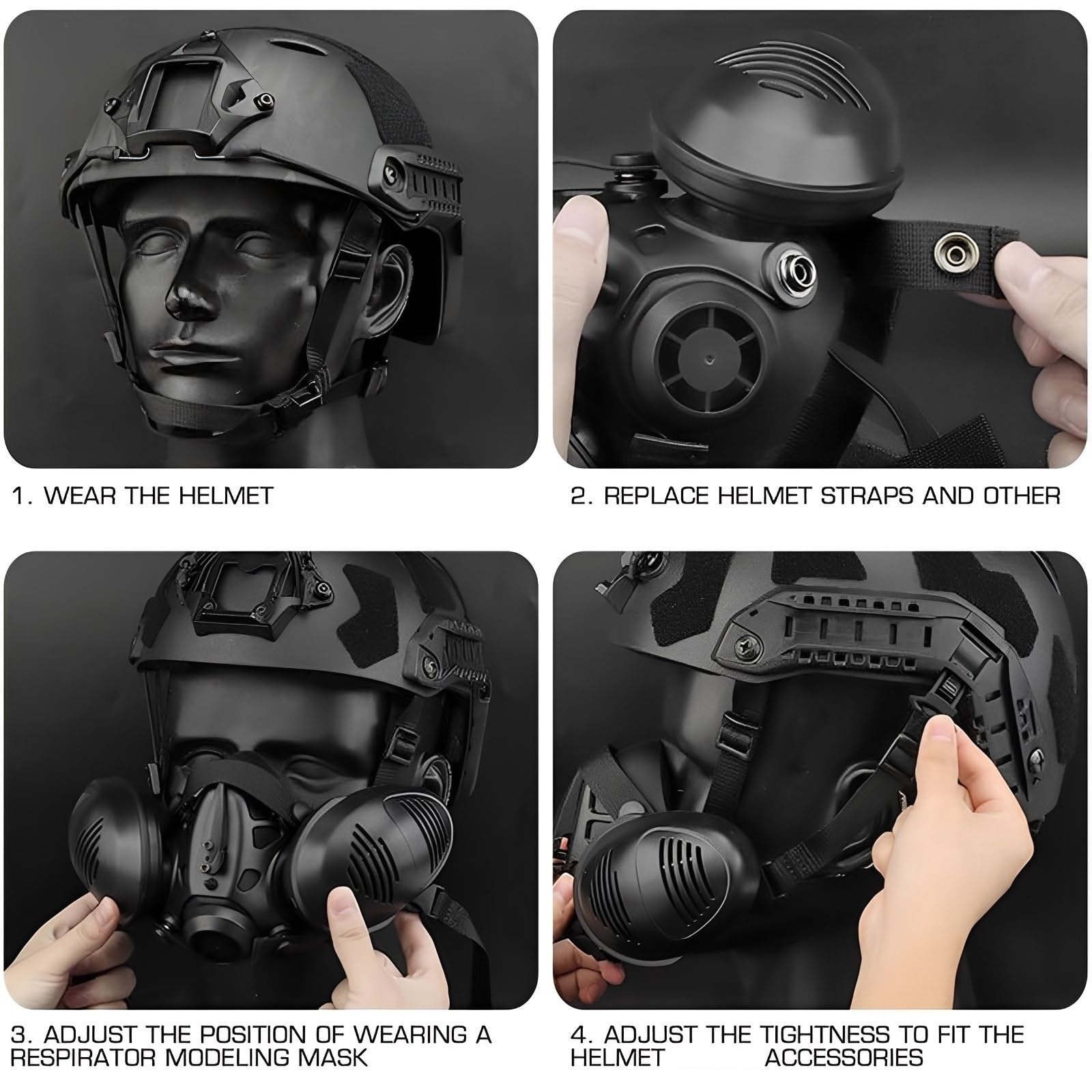 1. WEAR THE HELMET

2. REPLACE HELMET STRAPS AND OTHER

3. ADJUST THE POSITION OF WEARING A RESPIRATOR MODELING MASK

4. ADJUST THE TIGHTNESS TO FIT THE HELMET ACCESSORIES