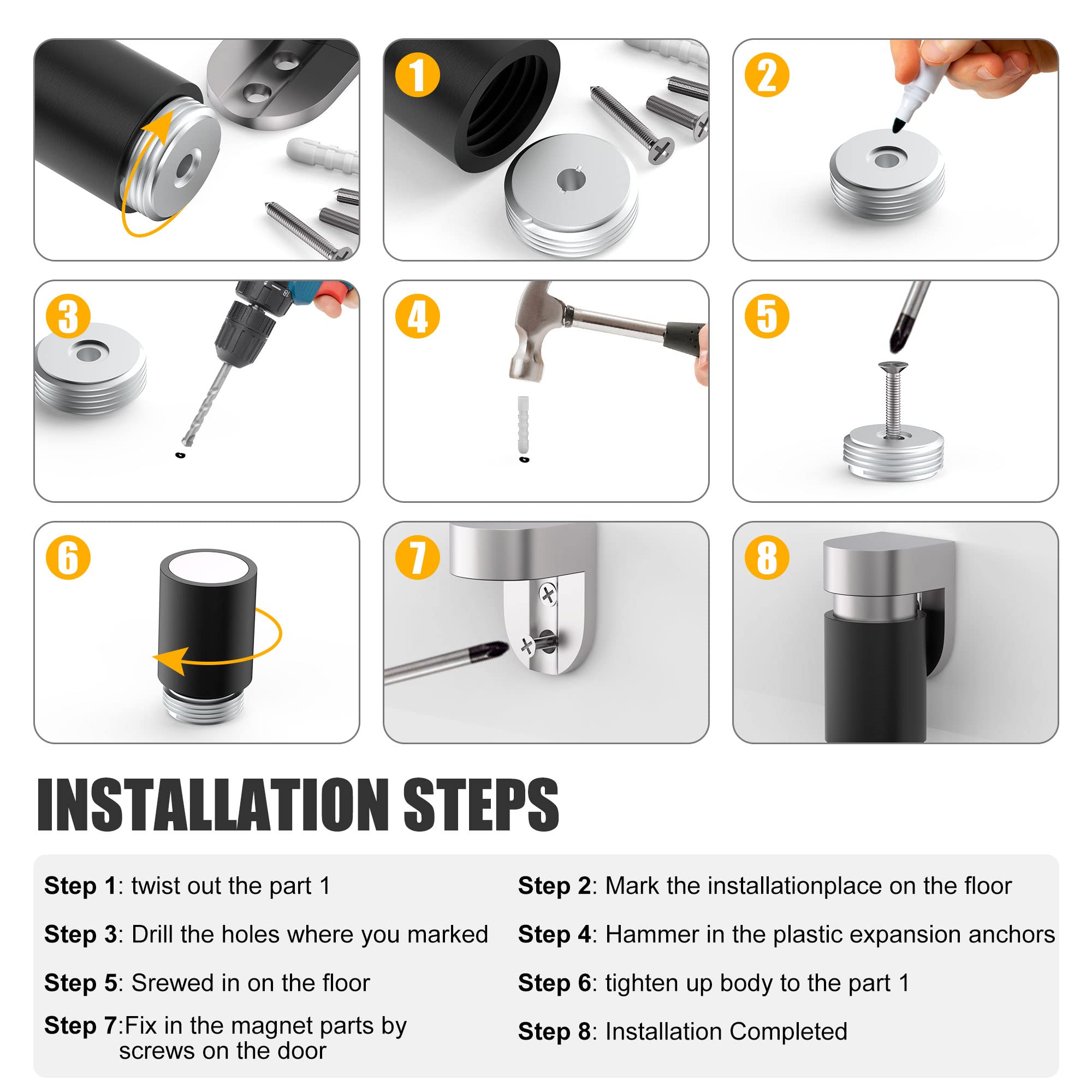 1

2

3

4

5

6

7

8

INSTALLATION STEPS

Step 1: twist out the part 1

Step 2: Mark the installationplace on the floor

Step 3: Drill the holes where you marked

Step 4: Hammer in the plastic expansion anchors

Step 5: Srewed in on the floor

Step 6: tighten up body to the part 1

Step 7:Fix in the magnet parts by screws on the door

Step 8: Installation Completed