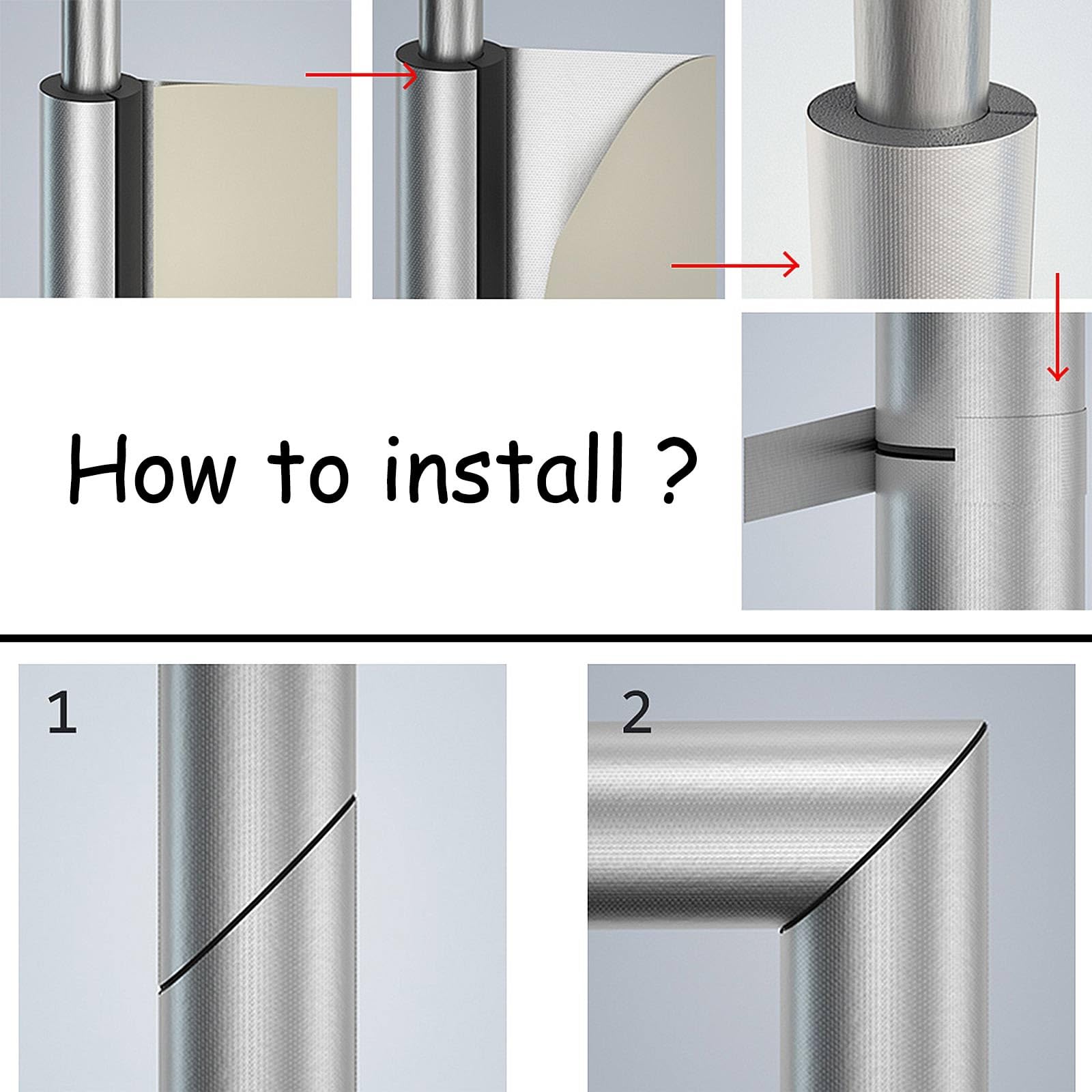 How to install ?

1

2