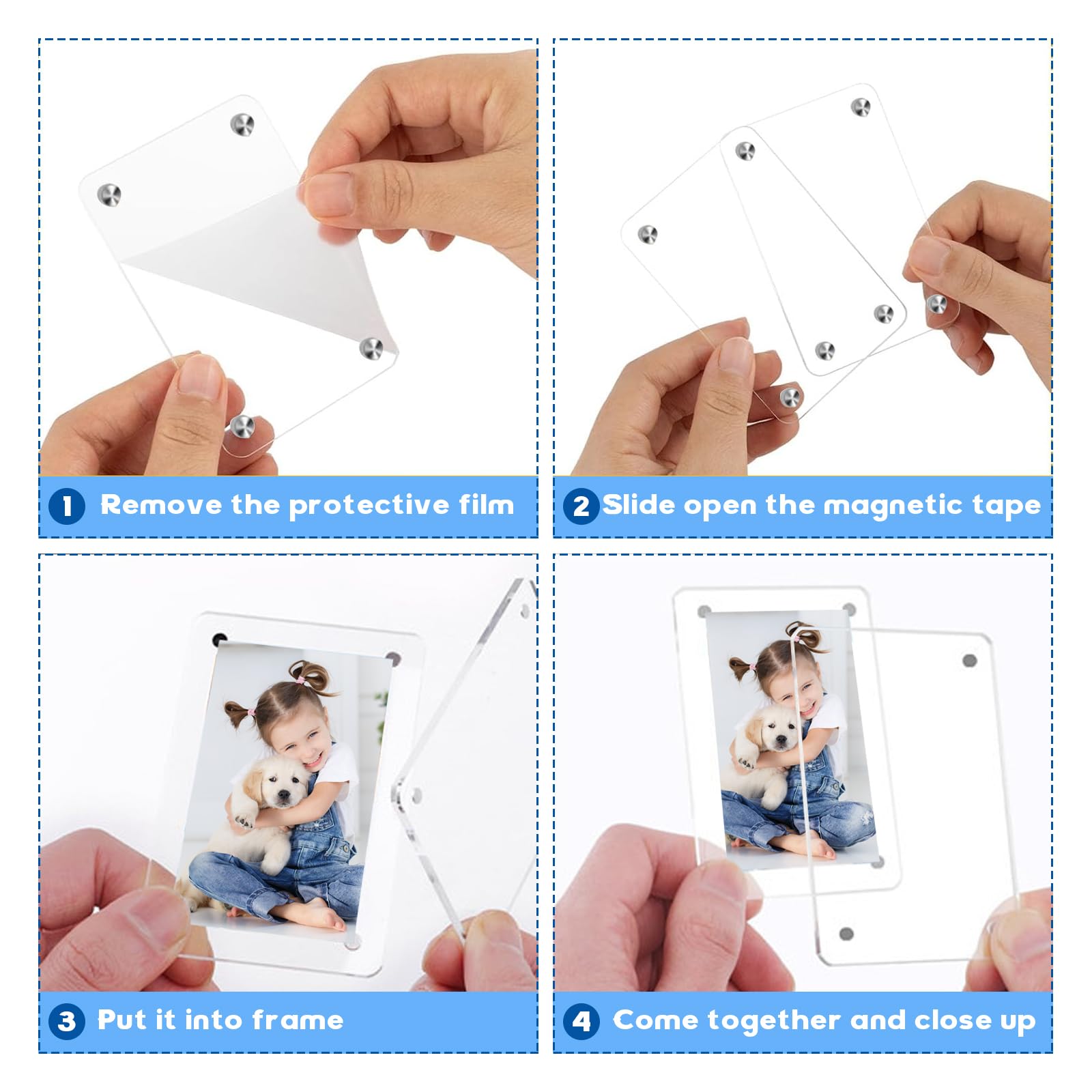 1 Remove the protective film

2 Slide open the magnetic tape

3 Put it into frame

4 Come together and close up