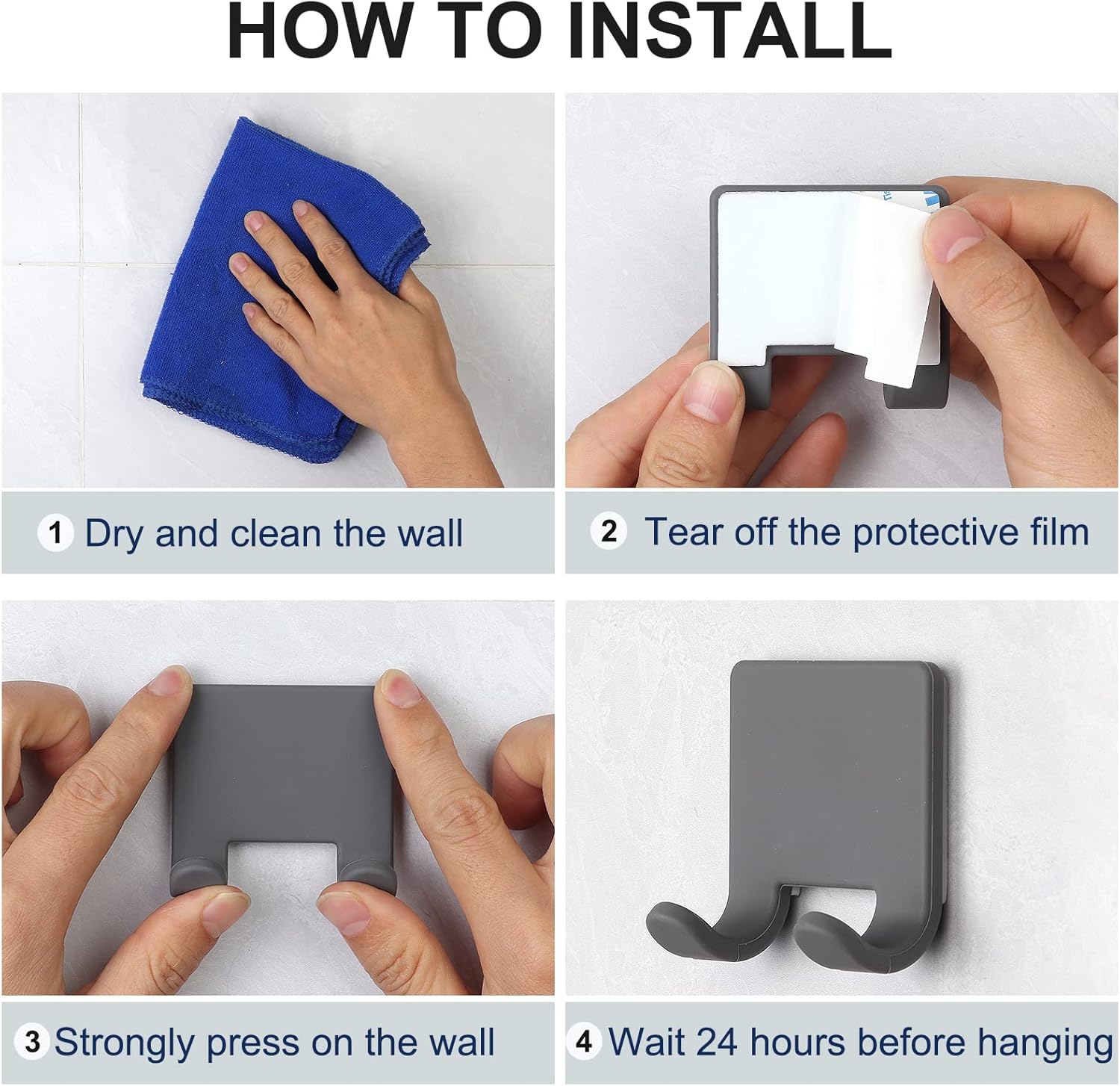 HOW TO INSTALL

1 Dry and clean the wall

2 Tear off the protective film

3 Strongly press on the wall

4 Wait 24 hours before hanging