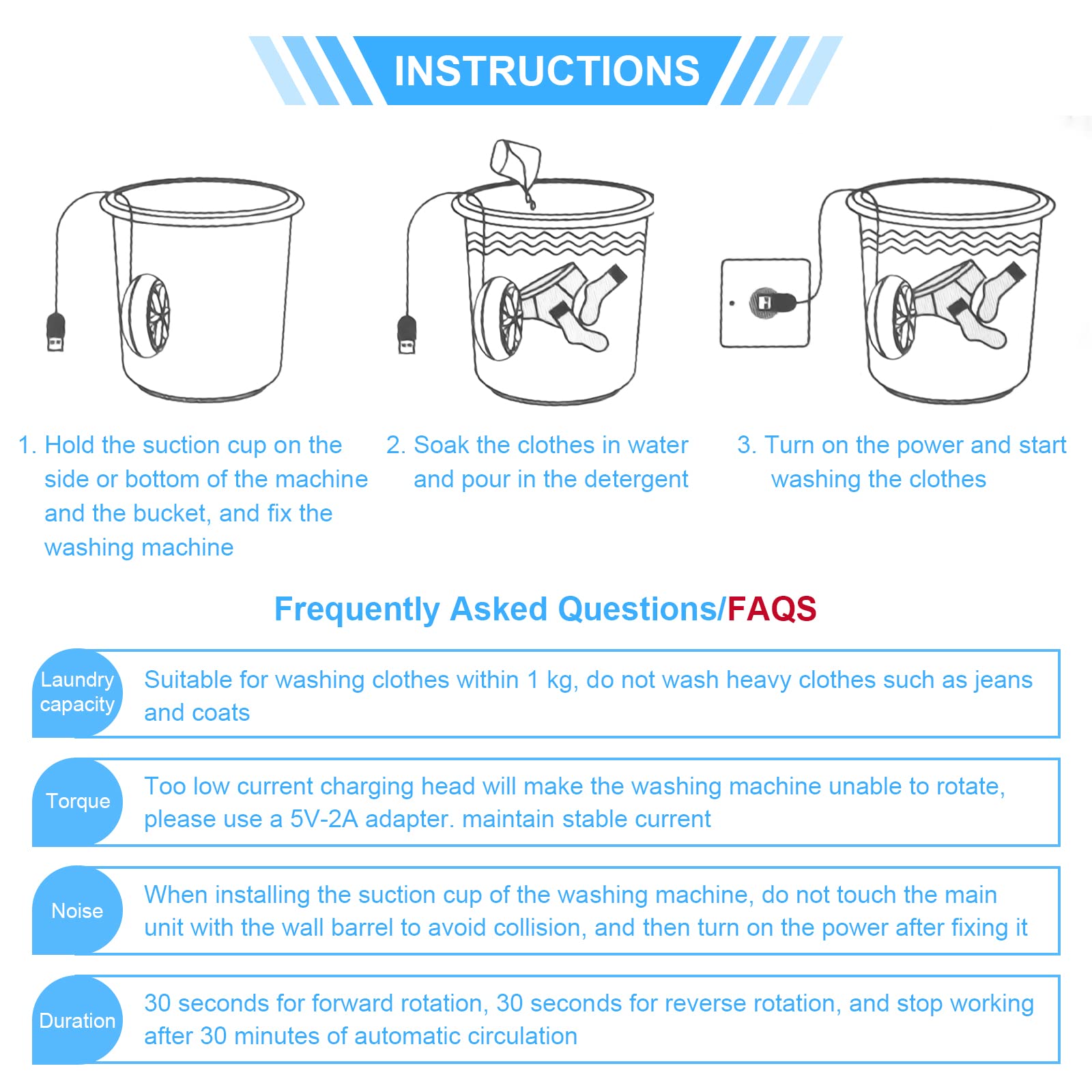 INSTRUCTIONS

1. Hold the suction cup on the side or bottom of the machine and the bucket, and fix the washing machine

2. Soak the clothes in water and pour in the detergent

3. Turn on the power and start washing the clothes

Frequently Asked Questions/FAQS

Laundry capacity

Suitable for washing clothes within 1 kg, do not wash heavy clothes such as jeans and coats

Torque

Too low current charging head will make the washing machine unable to rotate, please use a 5V-2A adapter. maintain stable current

Noise

When installing the suction cup of the washing machine, do not touch the main unit with the wall barrel to avoid collision, and then turn on the power after fixing it

Duration

30 seconds for forward rotation, 30 seconds for reverse rotation, and stop working after 30 minutes of automatic circulation