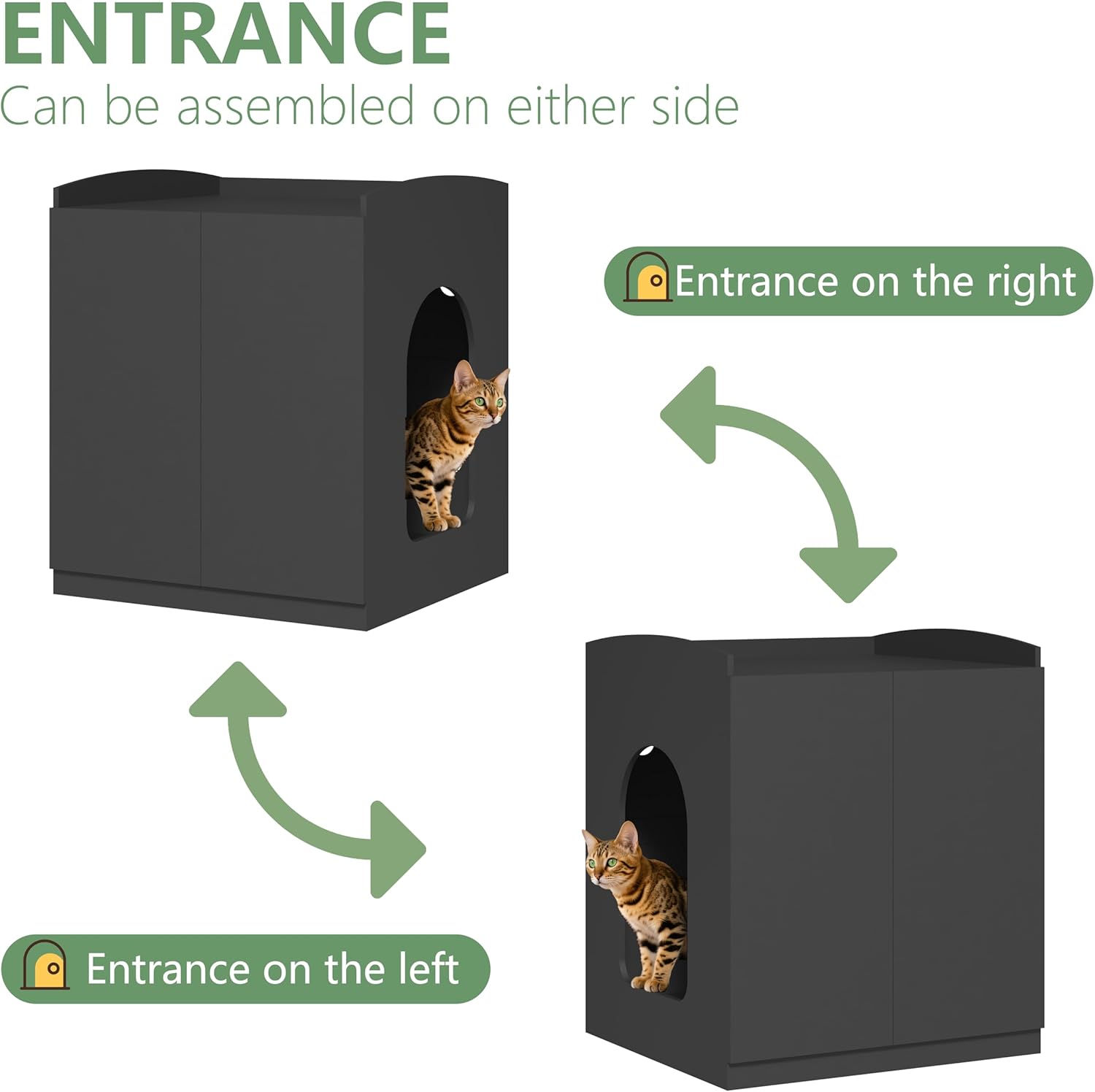 ENTRANCE
Can be assembled on either side

Entrance on the right

Entrance on the left