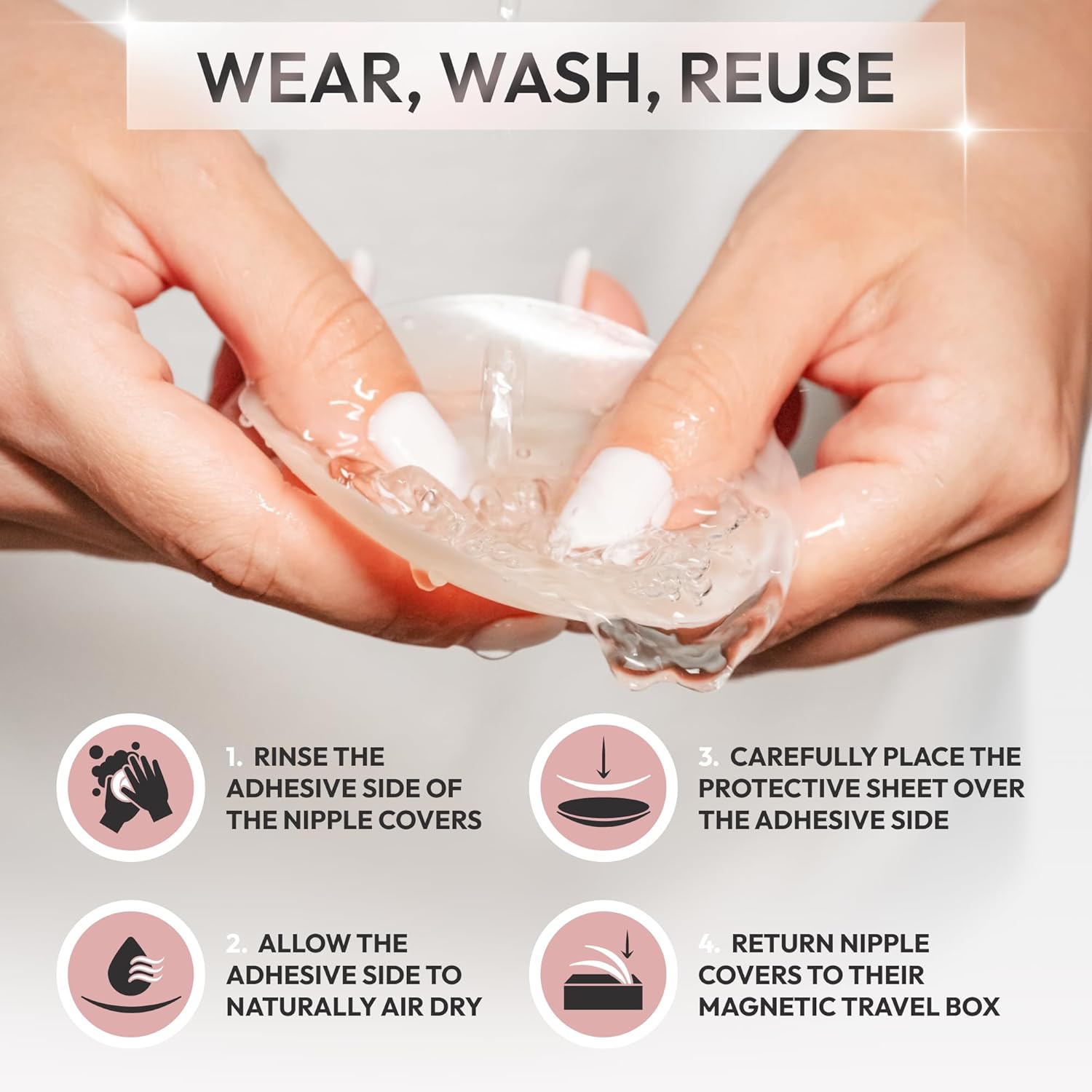 WEAR, WASH, REUSE

1. RINSE THE ADHESIVE SIDE OF THE NIPPLE COVERS

2. ALLOW THE ADHESIVE SIDE TO NATURALLY AIR DRY

3. CAREFULLY PLACE THE PROTECTIVE SHEET OVER THE ADHESIVE SIDE

4. RETURN NIPPLE COVERS TO THEIR MAGNETIC TRAVEL BOX