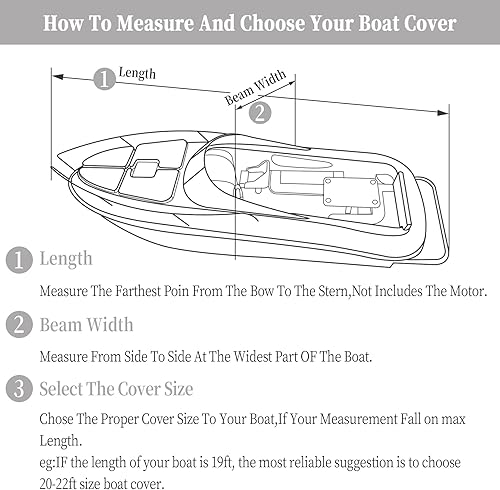 How To Measure And Choose Your Boat Cover

1 Length

Beam Width

2

1 Length

Measure The Farthest Poin From The Bow To The Stern,Not Includes The Motor.

2 Beam Width

Measure From Side To Side At The Widest Part OF The Boat.

3 Select The Cover Size

Chose The Proper Cover Size To Your Boat,If Your Measurement Fall on max Length.
eg:IF the length of your boat is 19ft, the most reliable suggestion is to choose 20-22ft size boat cover.